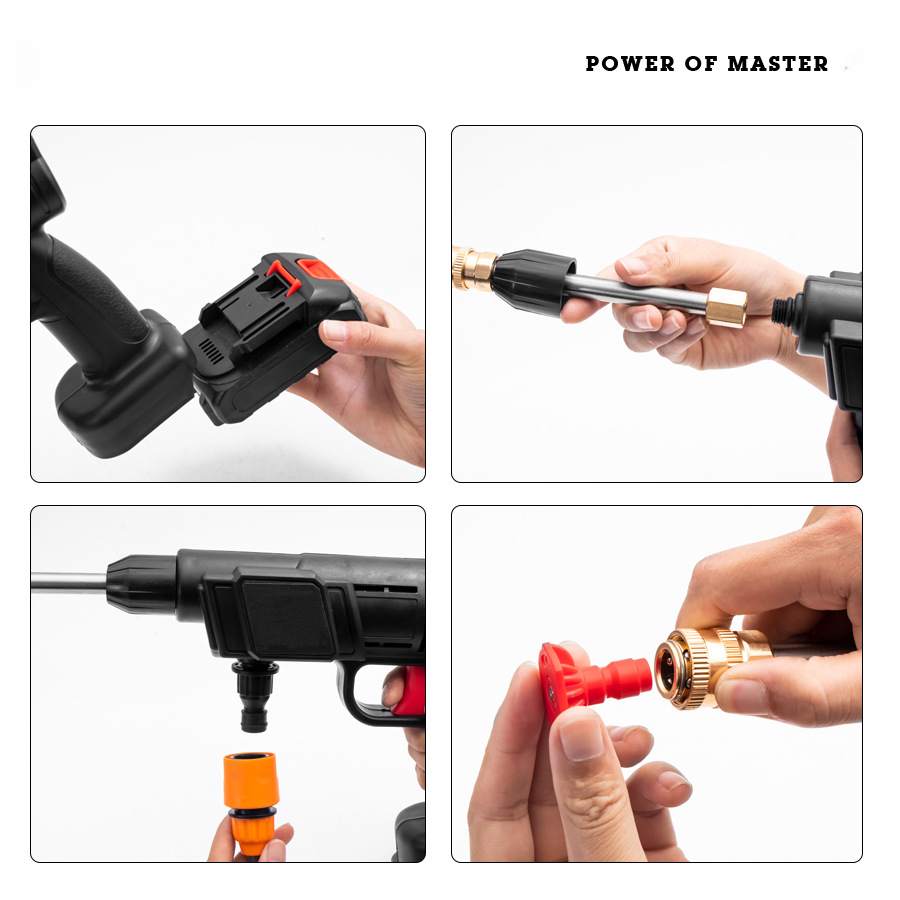 POWER OF MASTER