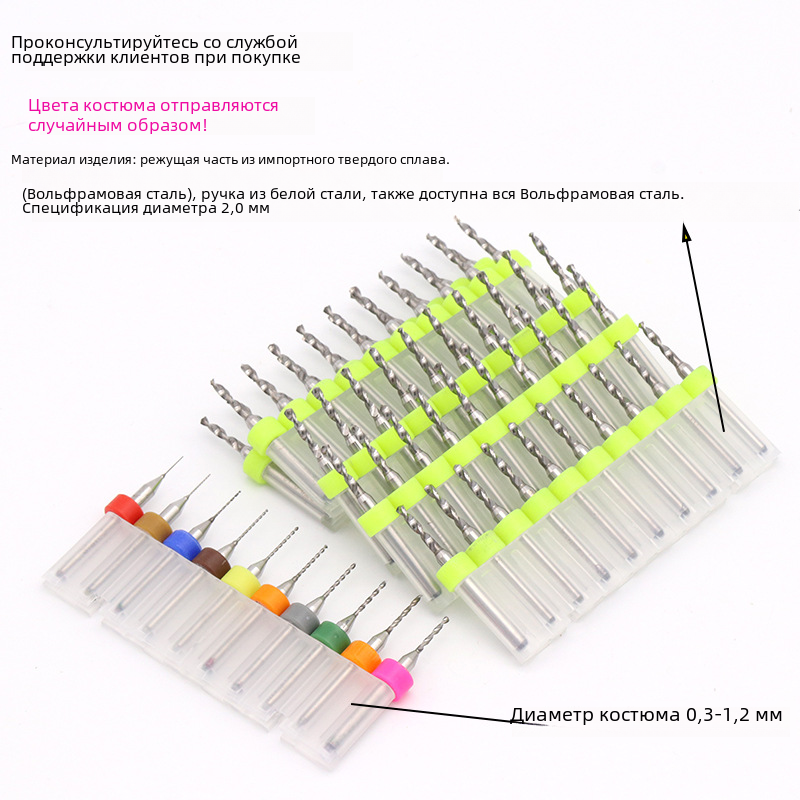 Проконсультируйтесь со службой поддержки клиентов при покупке

Цвета костюма отправляются случайным образом!

Материал изделия: режущая часть из импортного твердого сплава.

(Вольфрамовая сталь), ручка из белой стали, также доступна вся Вольфрамовая сталь.
Спецификация диаметра 2,0 мм

Диаметр костюма 0,3-1,2 мм