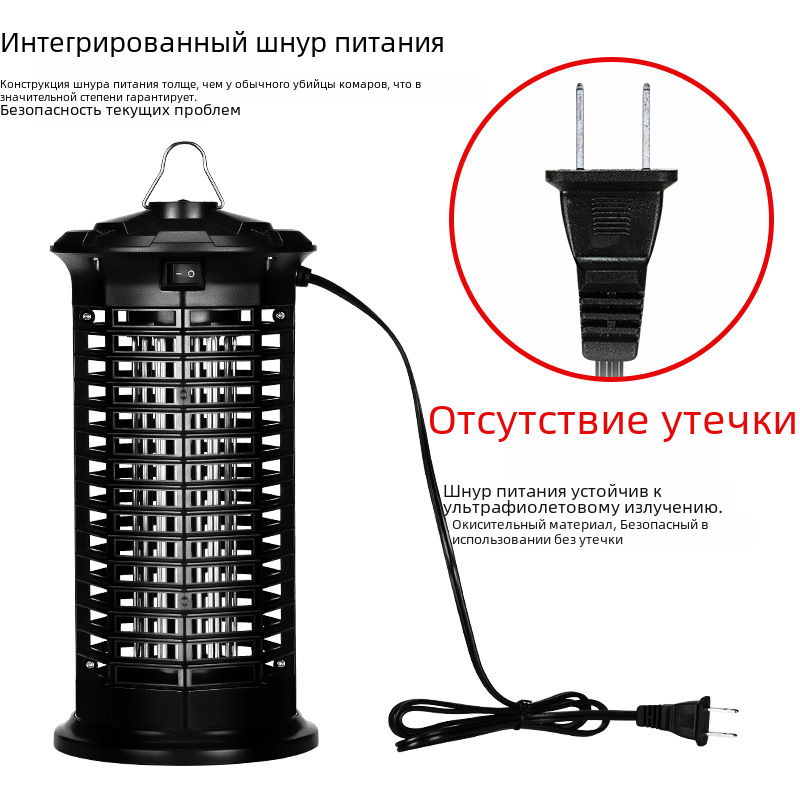 Интегрированный шнур питания

Конструкция шнура питания толще, чем у обычного убийцы комаров, что в значительной степени гарантирует.
Безопасность текущих проблем

Отсутствие утечки

Шнур питания устойчив к ультрафиолетовому излучению.
Окисительный материал, Безопасный в использовании без утечки