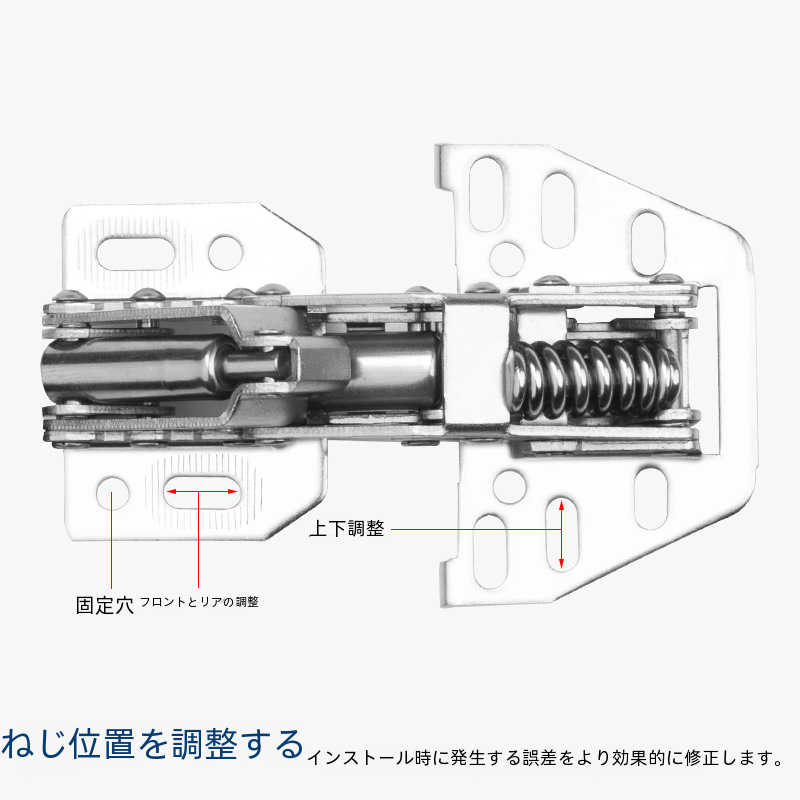 上下調整

固定穴 フロントとリアの調整

ねじ位置を調整する インストール時に発生する誤差をより効果的に修正します。