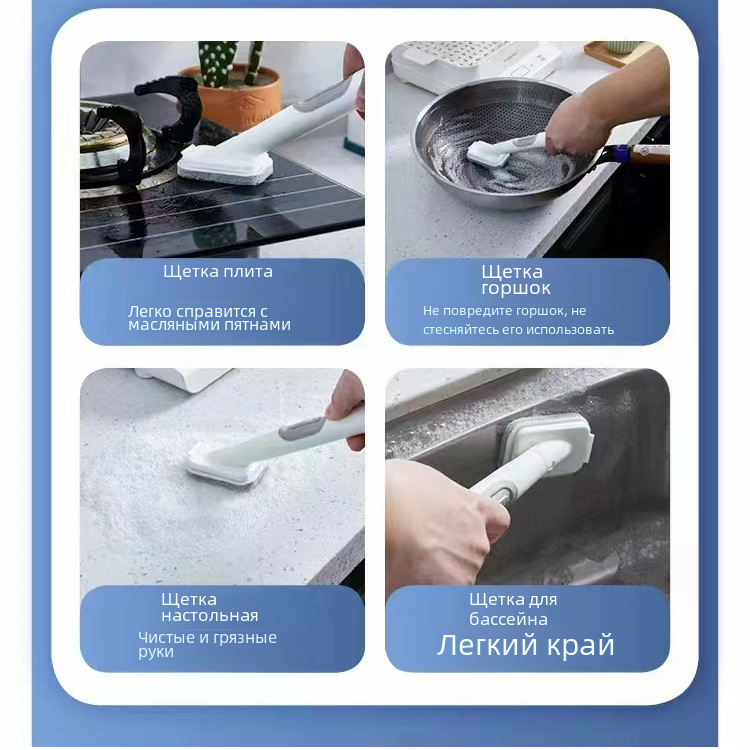 Щетка плита

Легко справится с масляными пятнами

Щетка горшок

Не повредите горшок, не стесняйтесь его использовать

Щетка настольная

Чистые и грязные руки

Щетка для бассейна

Легкий край