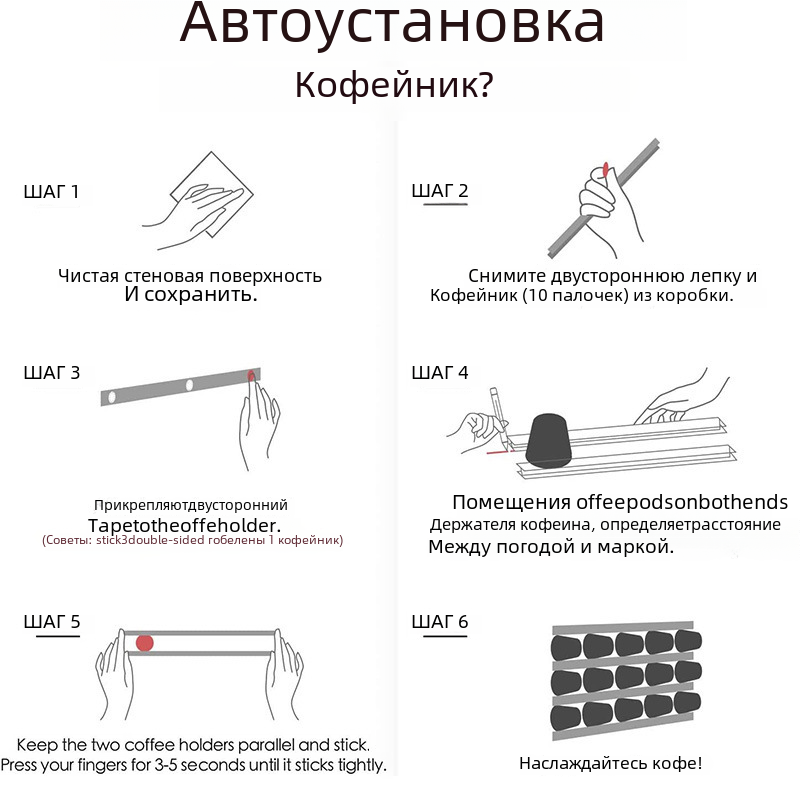 Автоустановка
Кофейник?

ШАГ 1
Чистая стеновая поверхность
И сохранить.

ШАГ 2
Снимите двустороннюю лепку и
Кофейник (10 палочек) из коробки.

ШАГ 3
Прикрепляютдвусторонний
Tapetotheoffeholder.
(Советы: stick3double-sided гобелены 1 кофейник)

ШАГ 4
Помещения offeepodsonbothends
Держателя кофеина, определяетрасстояние
Между погодой и маркой.

ШАГ 5
Keep the two coffee holders parallel and stick.
Press your fingers for 3-5 seconds until it sticks tightly.

ШАГ 6
Наслаждайтесь кофе!