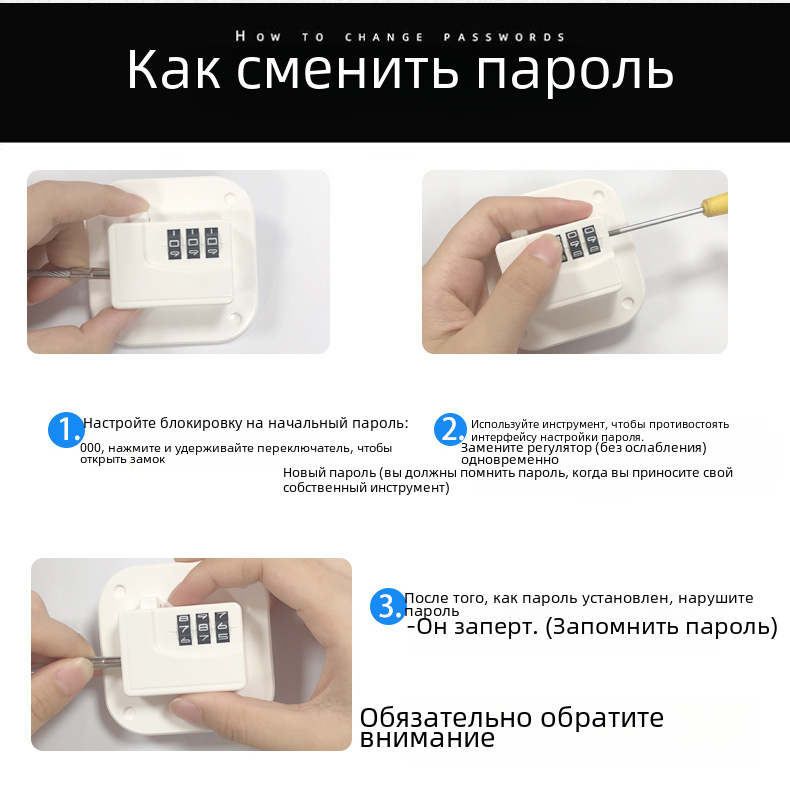 HOW TO CHANGE PASSWORDS
Как сменить пароль

1. Настройте блокировку на начальный пароль:
000, нажмите и удерживайте переключатель, чтобы открыть замок

2. Используйте инструмент, чтобы противостоять интерфейсу настройки пароля.
Замените регулятор (без ослабления) одновременно
Новый пароль (вы должны помнить пароль, когда вы приносите свой собственный инструмент)

3. После того, как пароль установлен, нарушите пароль
-Он заперт. (Запомнить пароль)

Обязательно обратите внимание