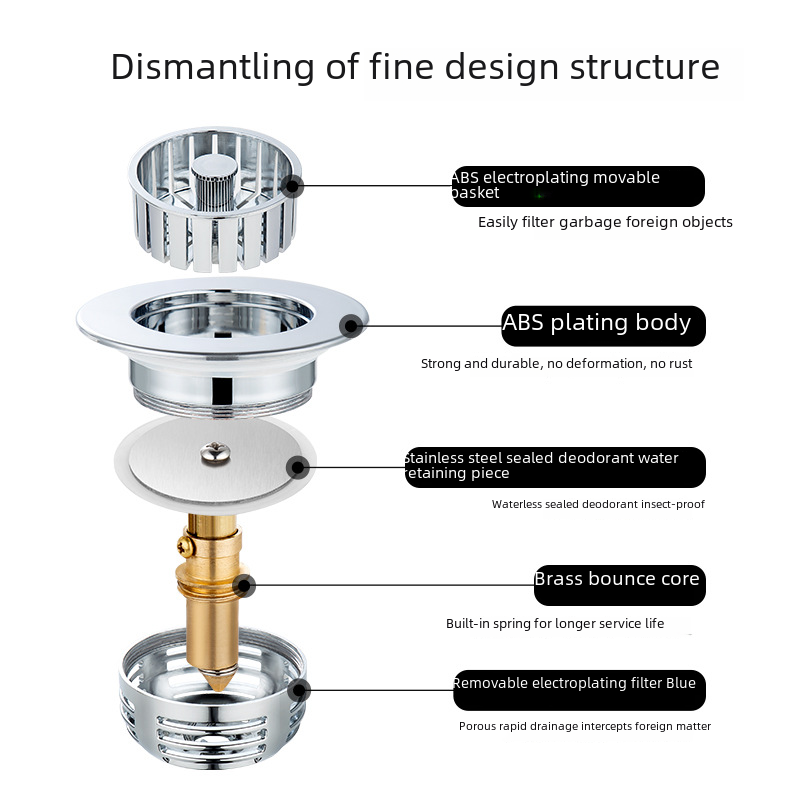 Dismantling of fine design structure

ABS electroplating movable basket

Easily filter garbage foreign objects

ABS plating body

Strong and durable, no deformation, no rust

Stainless steel sealed deodorant water retaining piece

Waterless sealed deodorant insect-proof

Brass bounce core

Built-in spring for longer service life

Removable electroplating filter Blue

Porous rapid drainage intercepts foreign matter