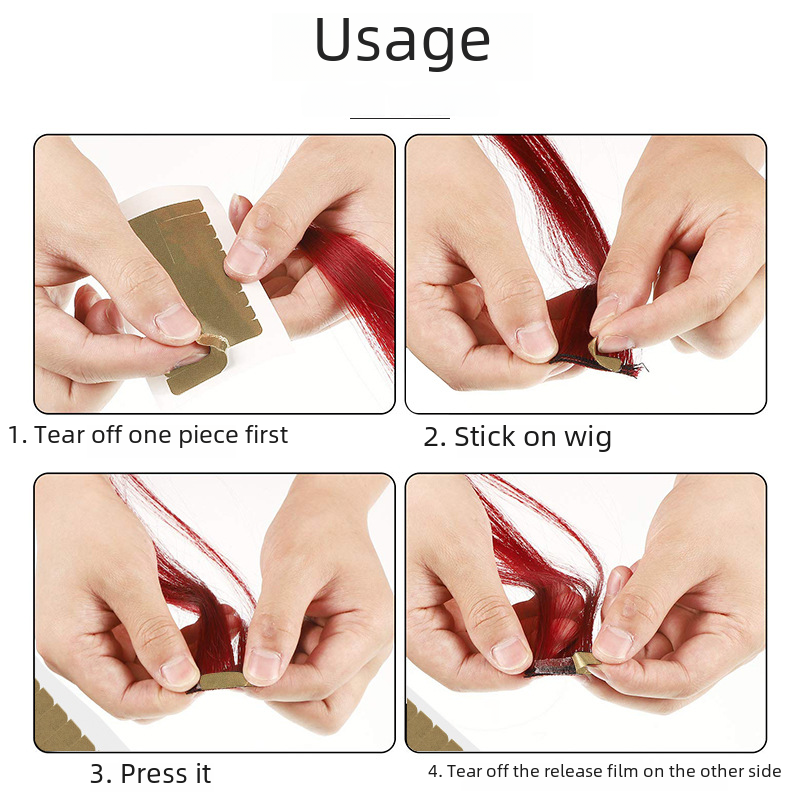 Usage

1. Tear off one piece first

2. Stick on wig

3. Press it

4. Tear off the release film on the other side