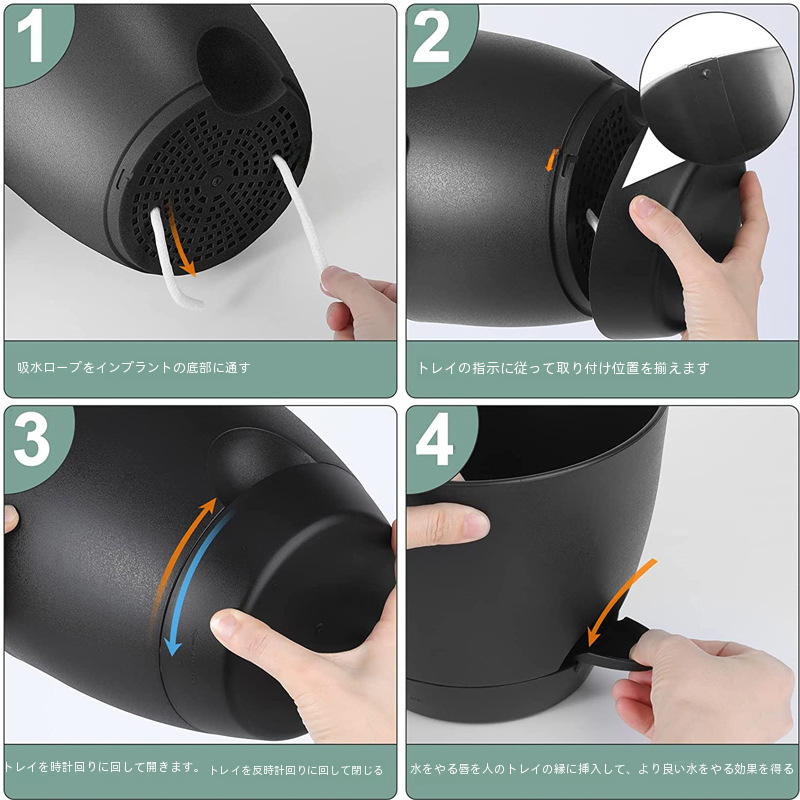 1

吸水ロープをインプラントの底部に通す

2

トレイの指示に従って取り付け位置を揃えます

3

トレイを時計回りに回して開きます。 トレイを反時計回りに回して閉じる

4

水をやる唇を人のトレイの縁に挿入して、より良い水をやる効果を得る