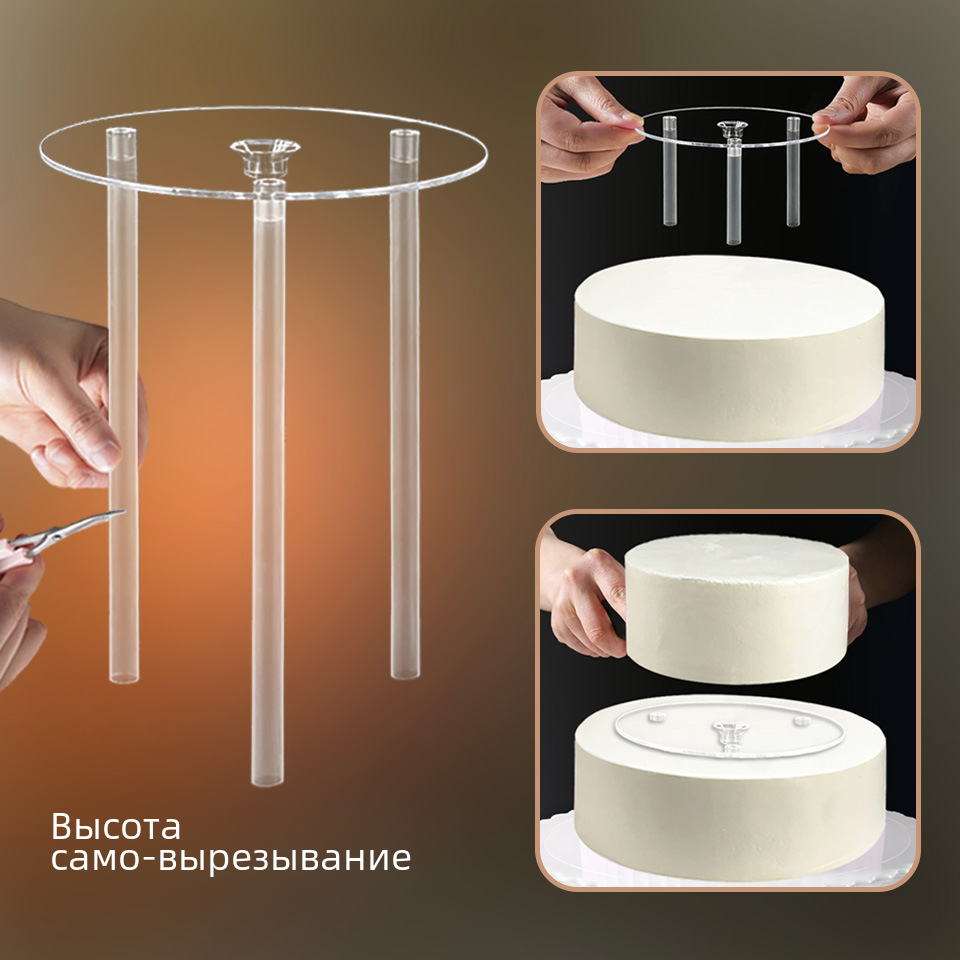 Высота само-вырезывание