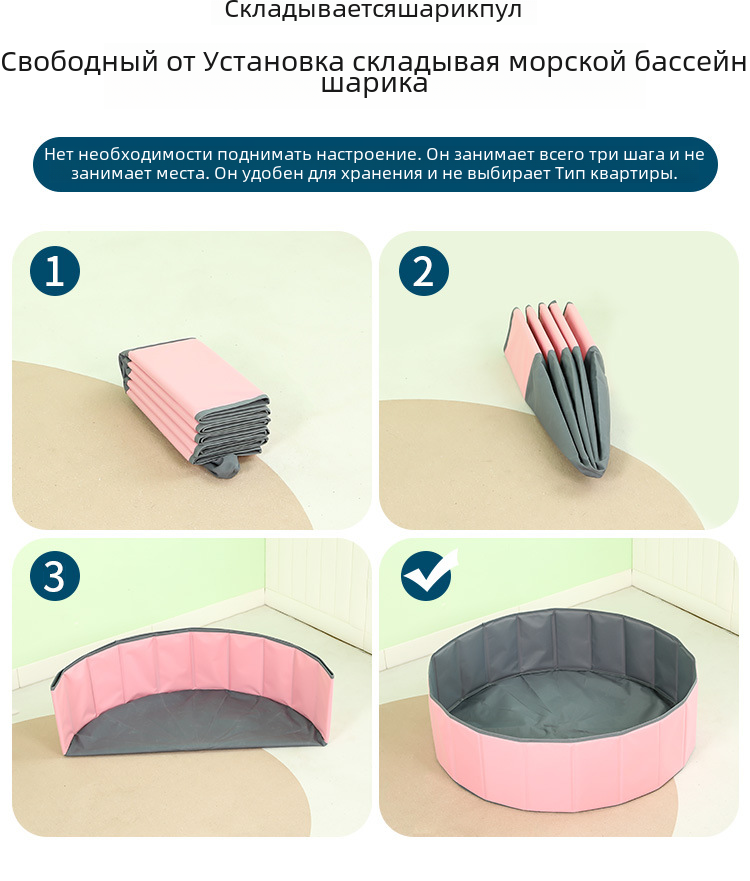 Складываетсяшарикпул

Свободный от Установка складывая морской бассейн шарика

Нет необходимости поднимать настроение. Он занимает всего три шага и не занимает места. Он удобен для хранения и не выбирает Тип квартиры.

1

2

3