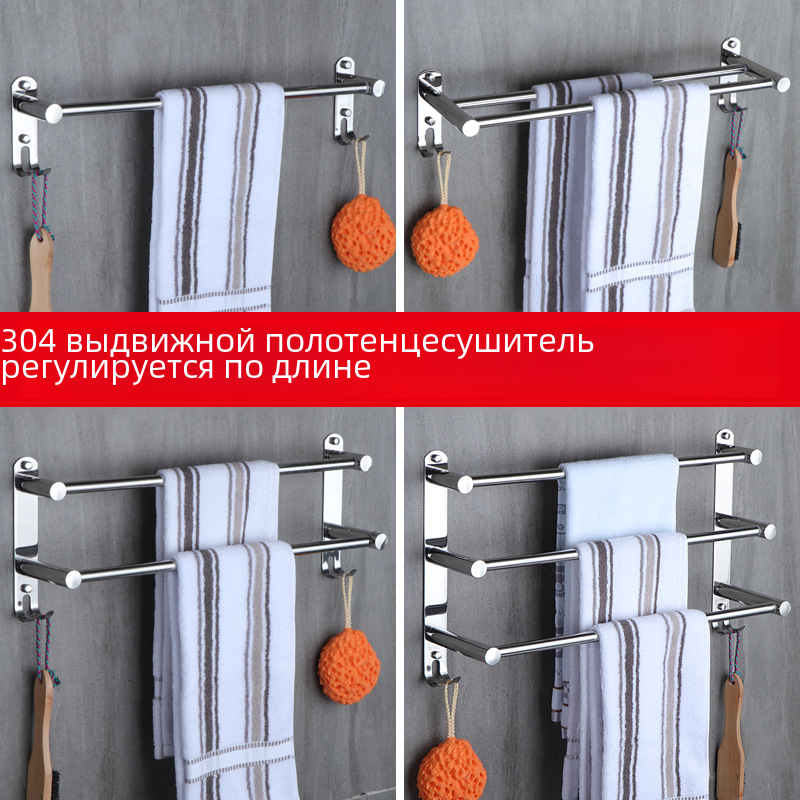 304 выдвижной полотенцесушитель регулируется по длине