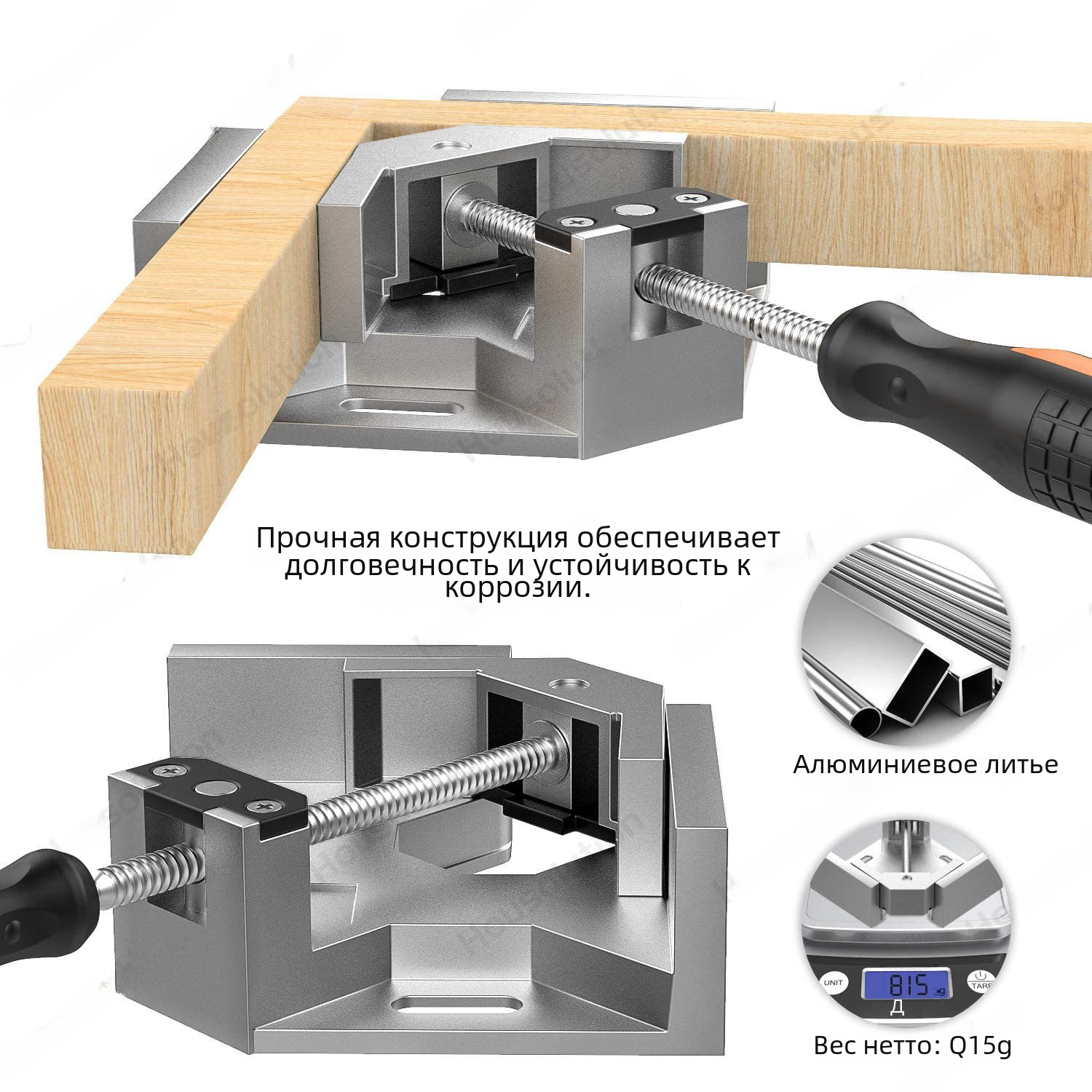 Прочная конструкция обеспечивает долговечность и устойчивость к коррозии.

Алюминиевое литье

UNIT

815 g

TARE

Д

Вес нетто: Q15g