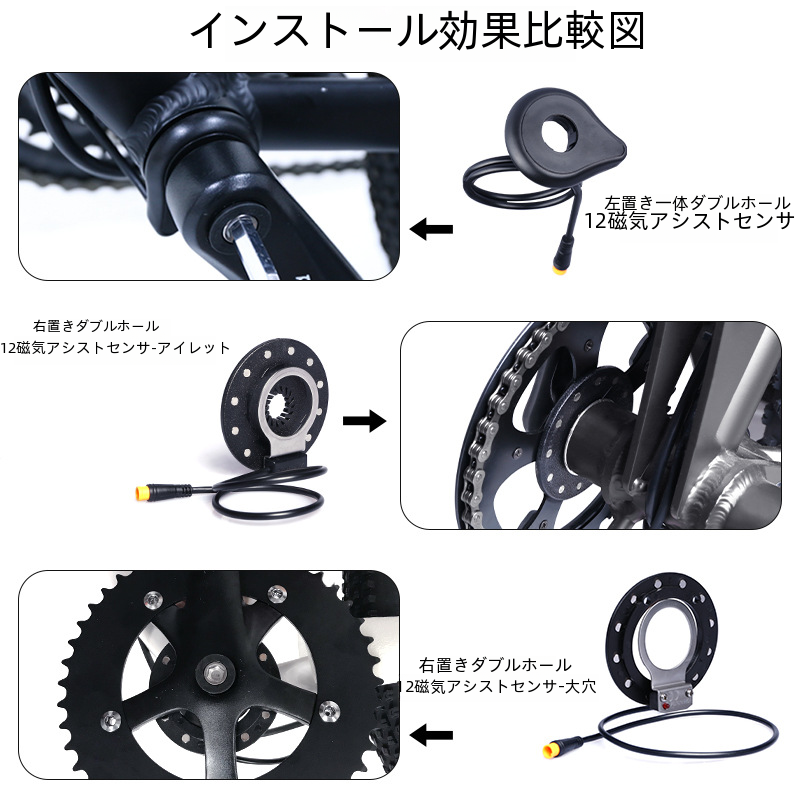 インストール効果比較図

左置き一体ダブルホール
12磁気アシストセンサ

右置きダブルホール
12磁気アシストセンサ-アイレット

右置きダブルホール
12磁気アシストセンサ-大穴