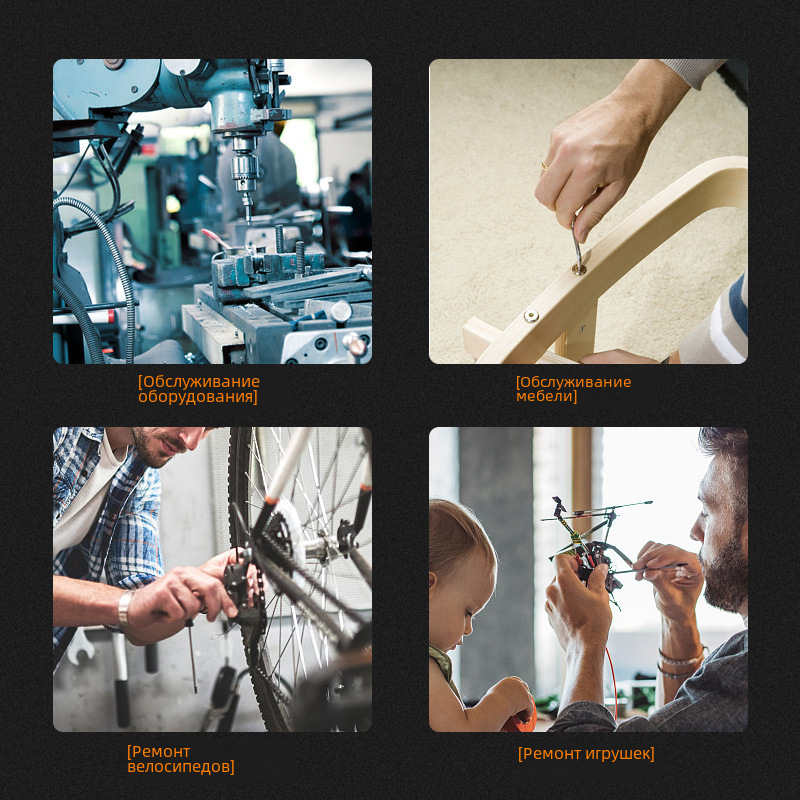 [Обслуживание оборудования]

[Обслуживание мебели]

[Ремонт велосипедов]

[Ремонт игрушек]