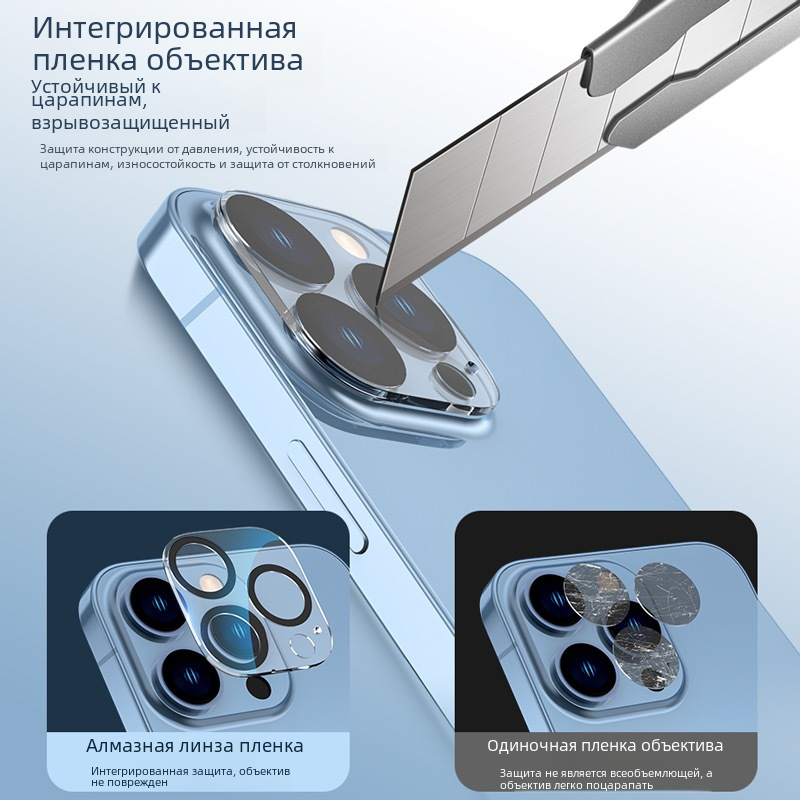 Интегрированная пленка объектива

Устойчивый к царапинам, взрывозащищенный

Защита конструкции от давления, устойчивость к царапинам, износостойкость и защита от столкновений

Алмазная линза пленка

Интегрированная защита, объектив не поврежден

Одиночная пленка объектива

Защита не является всеобъемлющей, а объектив легко поцарапать