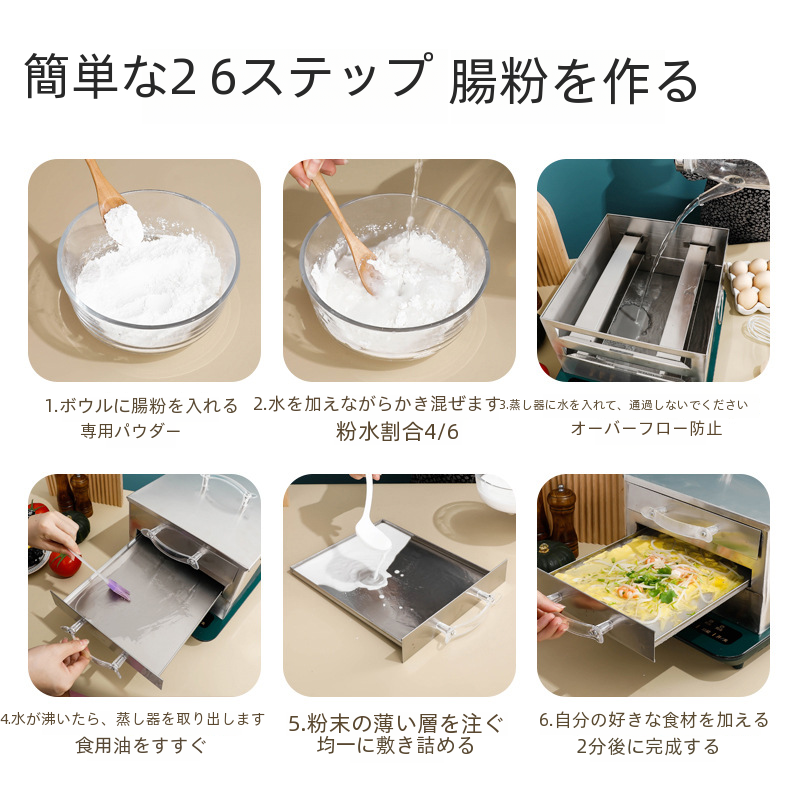 簡単な2 6ステップ 腸粉を作る

1.ボウルに腸粉を入れる
専用パウダー

2.水を加えながらかき混ぜます
粉水割合4/6

3.蒸し器に水を入れて、通過しないでください
オーバーフロー防止

4.水が沸いたら、蒸し器を取り出します
食用油をすすぐ

5.粉末の薄い層を注ぐ
均一に敷き詰める

6.自分の好きな食材を加える
2分後に完成する