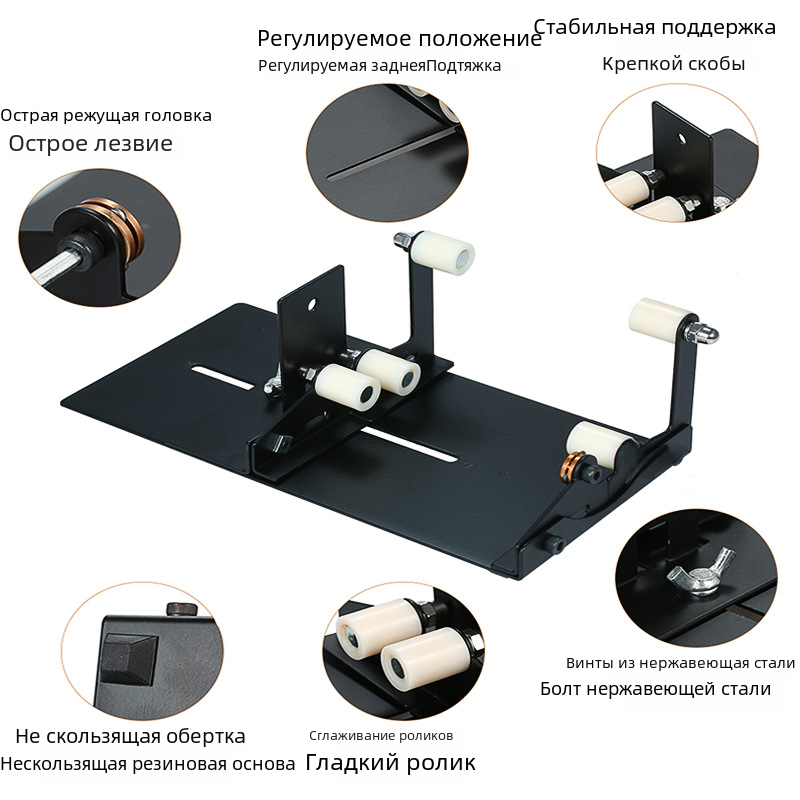 Регулируемое положение
Регулируемая задняяПодтяжка

Стабильная поддержка
Крепкой скобы

Острая режущая головка
Острое лезвие

Винты из нержавеющая стали
Болт нержавеющей стали

Не скользящая обертка
Нескользящая резиновая основа

Сглаживание роликов
Гладкий ролик