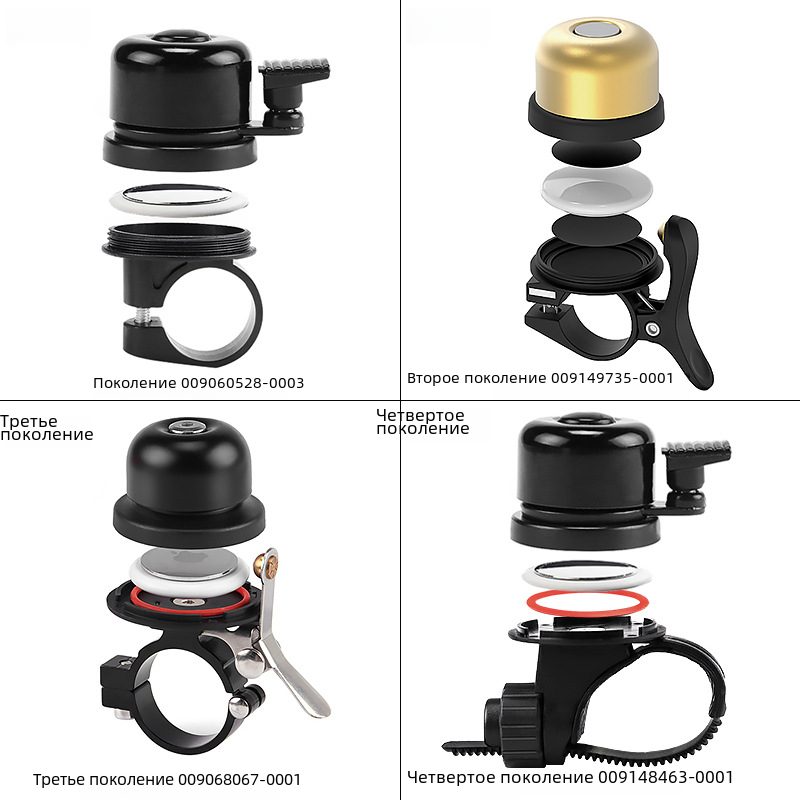 Поколение 009060528-0003

Второе поколение 009149735-0001

Третье поколение

Третье поколение 009068067-0001

Четвертое поколение

Четвертое поколение 009148463-0001