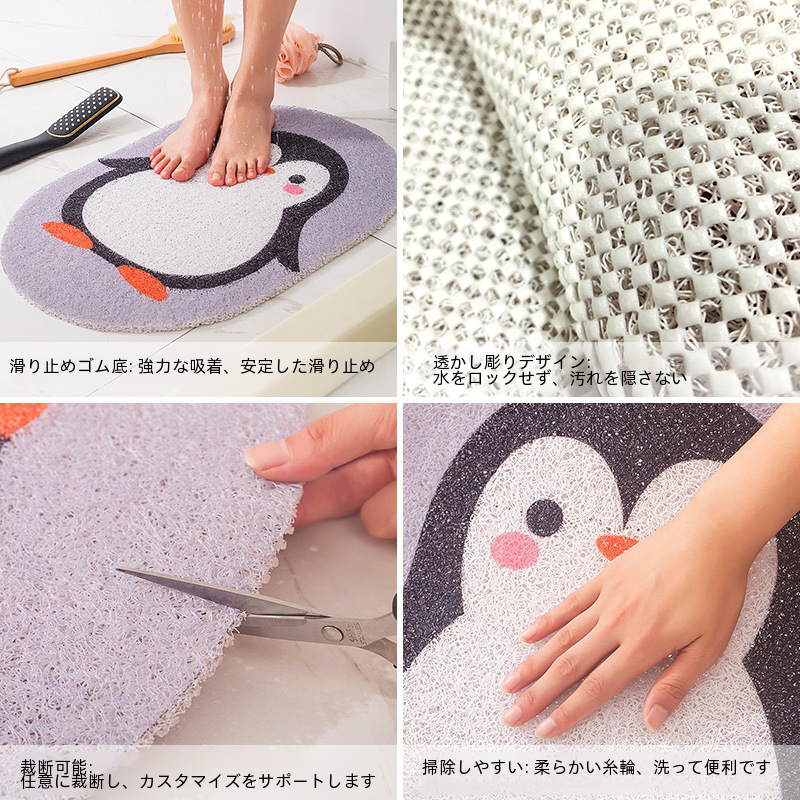 滑り止めゴム底: 強力な吸着、安定した滑り止め

透かし彫りデザイン:
水をロックせず、汚れを隠さない

裁断可能:
任意に裁断し、カスタマイズをサポートします

掃除しやすい: 柔らかい糸輪、洗って便利です