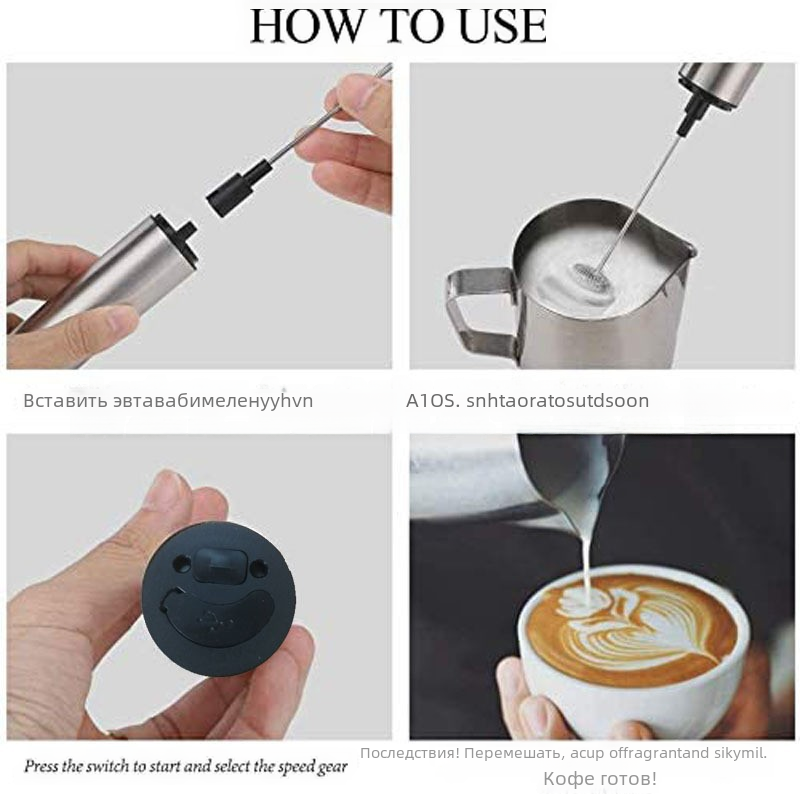 HOW TO USE

Вставить эвтавабимеленуyhvn

A1OS. snhtaoratosutdsoon

Press the switch to start and select the speed gear

Последствия! Перемешать, acup offragrantand sikymil.

Кофе готов!