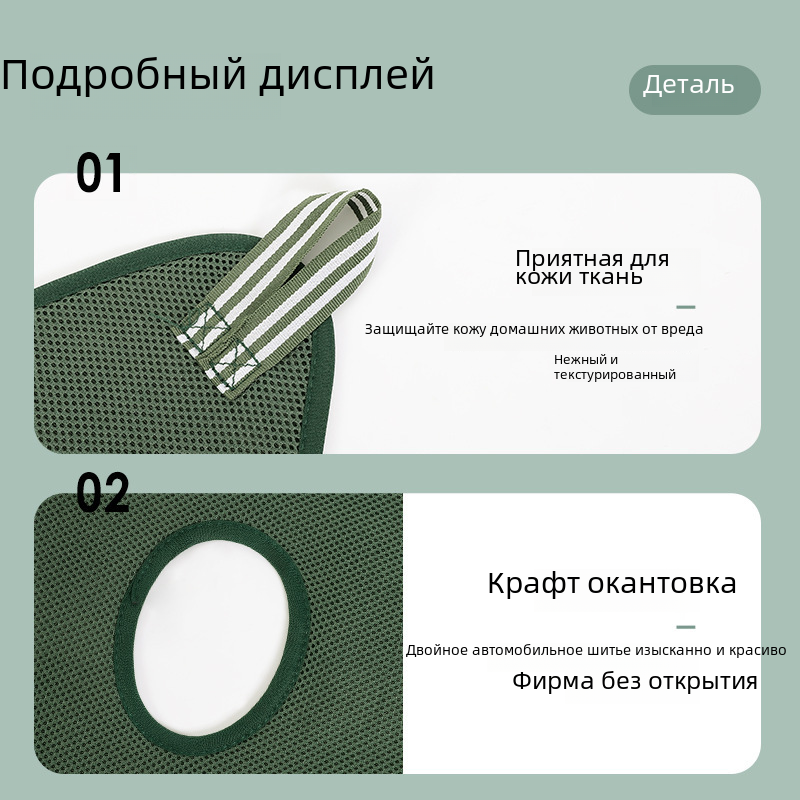 Подробный дисплей

Деталь

01

Приятная для кожи ткань

Защищайте кожу домашних животных от вреда

Нежный и текстурированный

02

Крафт окантовка

Двойное автомобильное шитье изысканно и красиво

Фирма без открытия