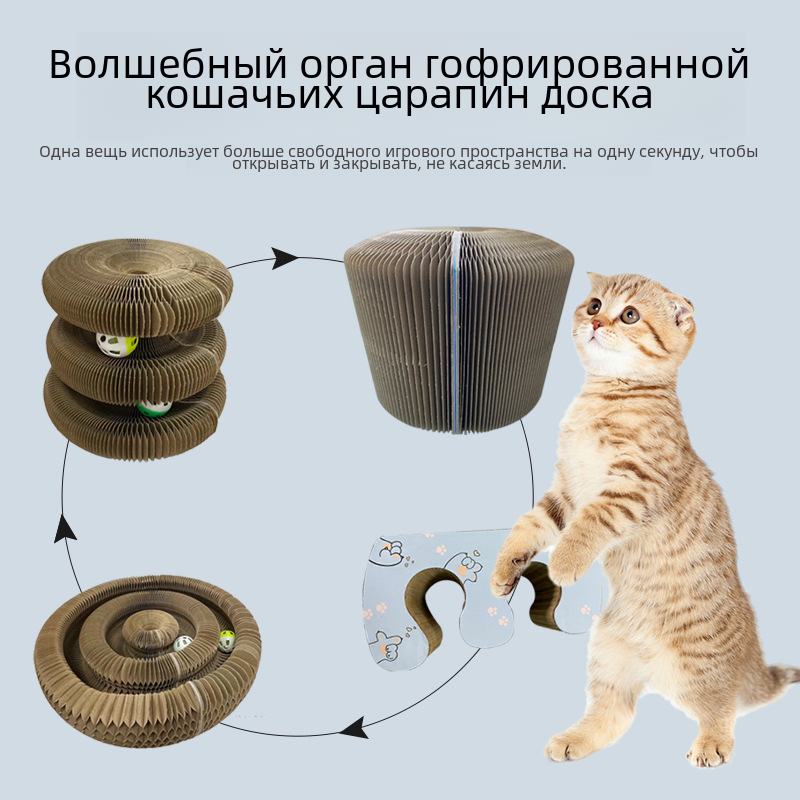 Волшебный орган гофрированной кошачьих царапин доска

Одна вещь использует больше свободного игрового пространства на одну секунду, чтобы открывать и закрывать, не касаясь земли.