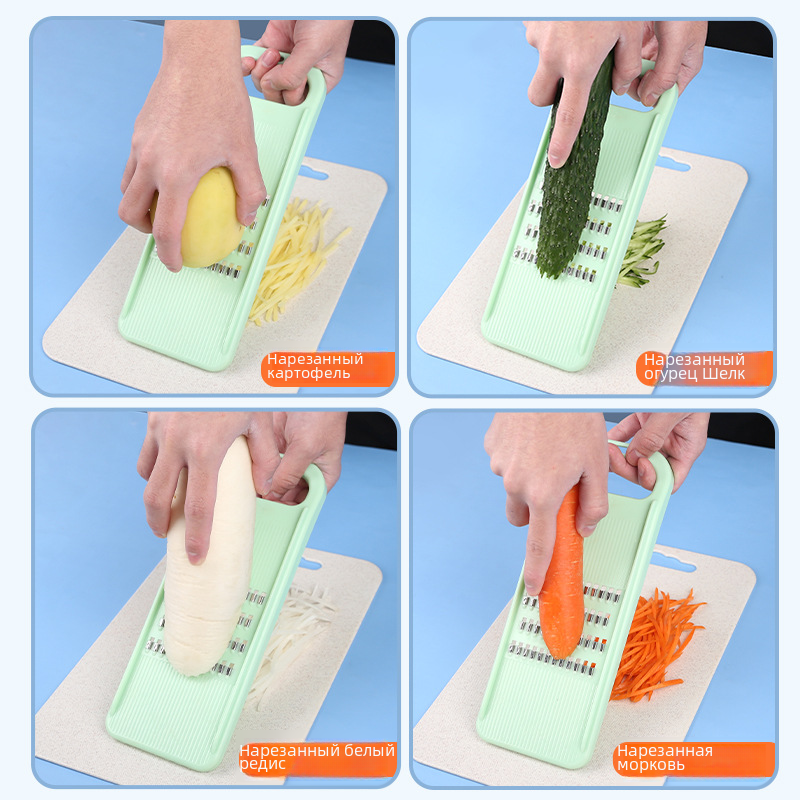 Нарезанный картофель

Нарезанный огурец Шелк

Нарезанный белый редис

Нарезанная морковь