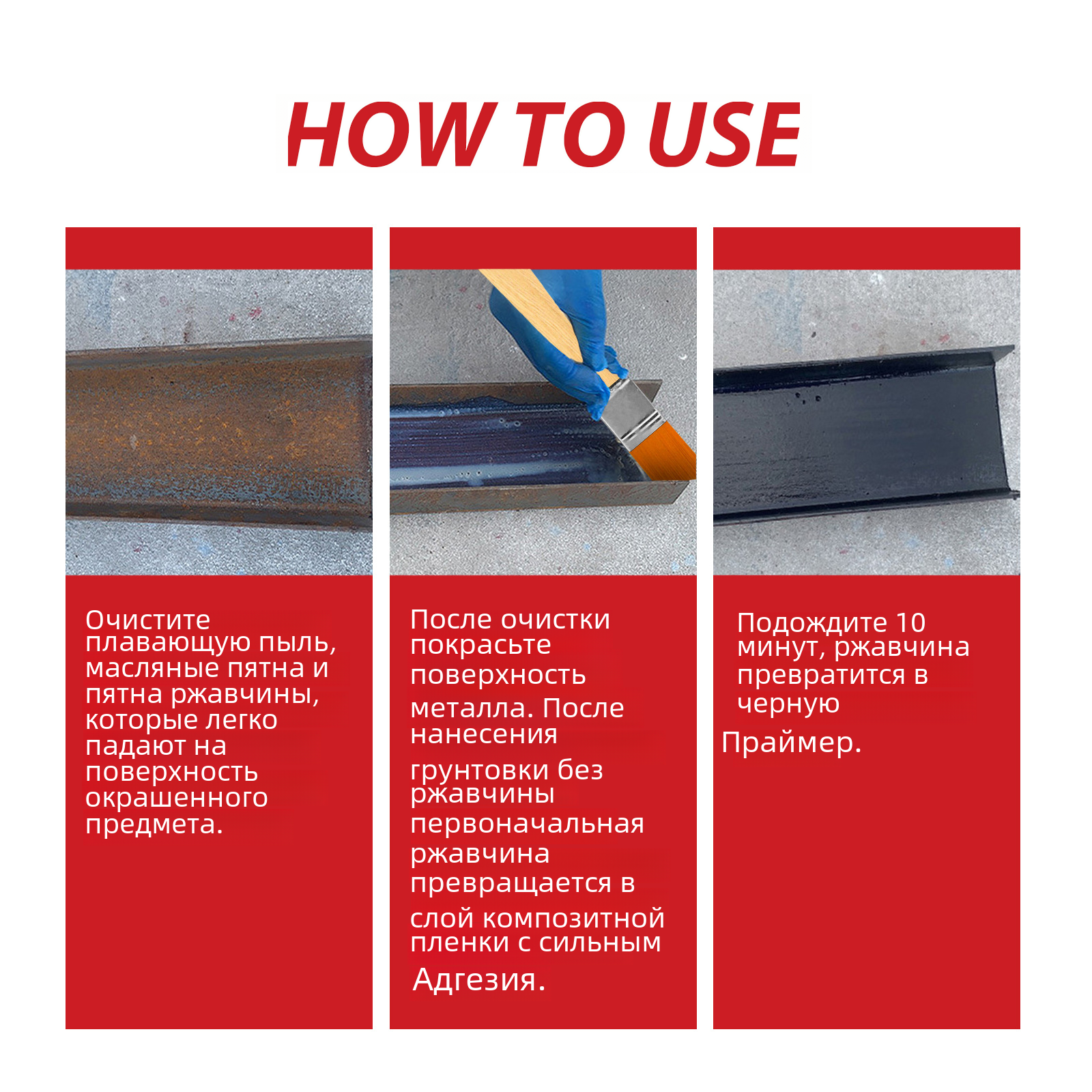 HOW TO USE

Очистите плавающую пыль, масляные пятна и пятна ржавчины, которые легко падают на поверхность окрашенного предмета.

После очистки покрасьте поверхность металла. После нанесения грунтовки без ржавчины первоначальная ржавчина превращается в слой композитной пленки с сильным Адгезия.

Подождите 10 минут, ржавчина превратится в черную Праймер.