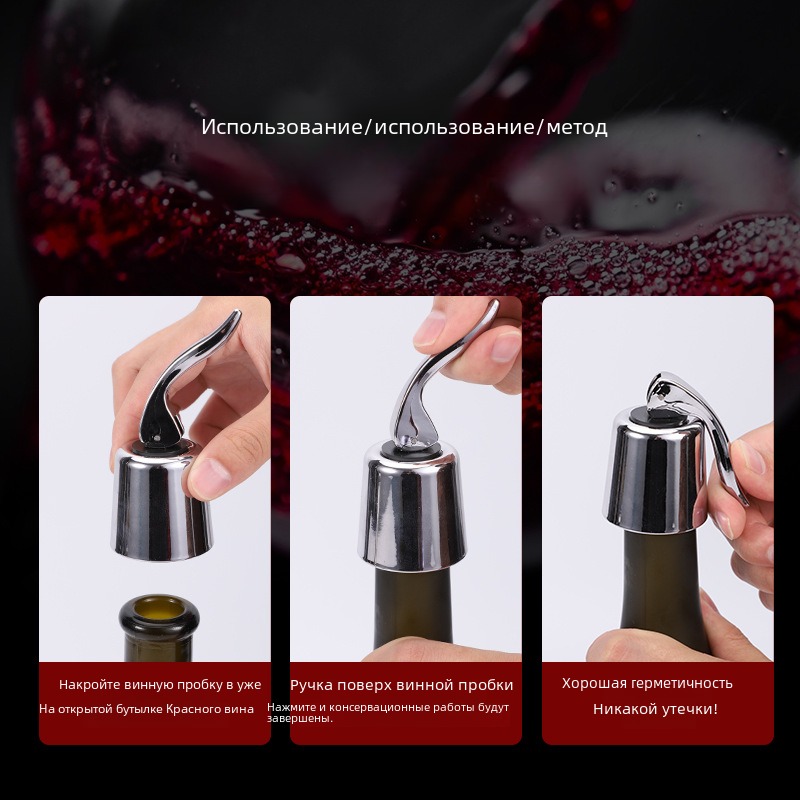 Использование/использование/метод

Накройте винную пробку в уже
На открытой бутылке Красного вина

Ручка поверх винной пробки
Нажмите и консервационные работы будут завершены.

Хорошая герметичность
Никакой утечки!