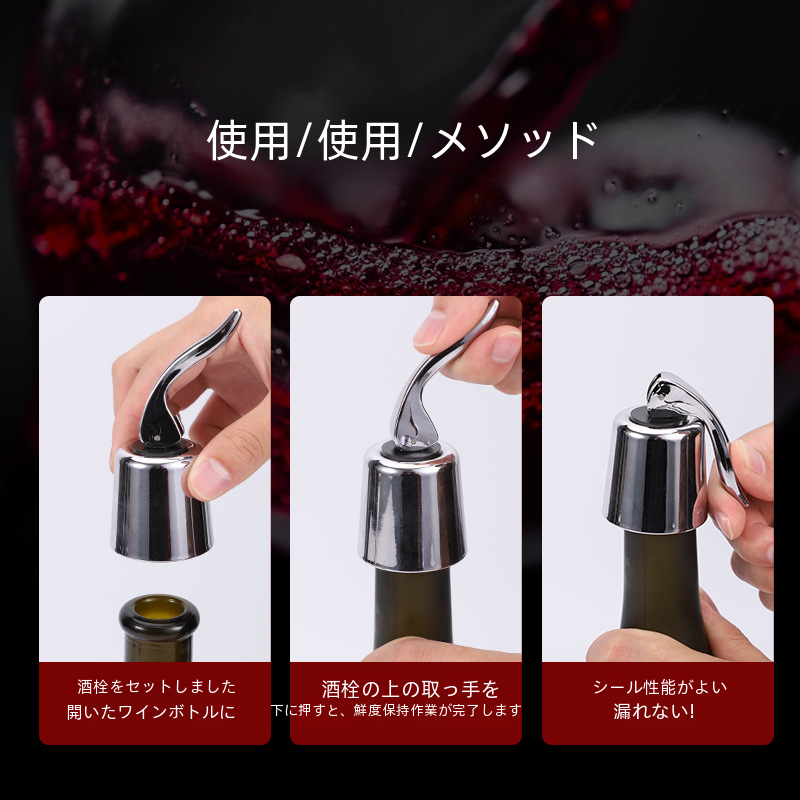 使用/使用/メソッド

酒栓をセットしました
開いたワインボトルに

酒栓の上の取っ手を
下に押すと、鮮度保持作業が完了します

シール性能がよい
漏れない!