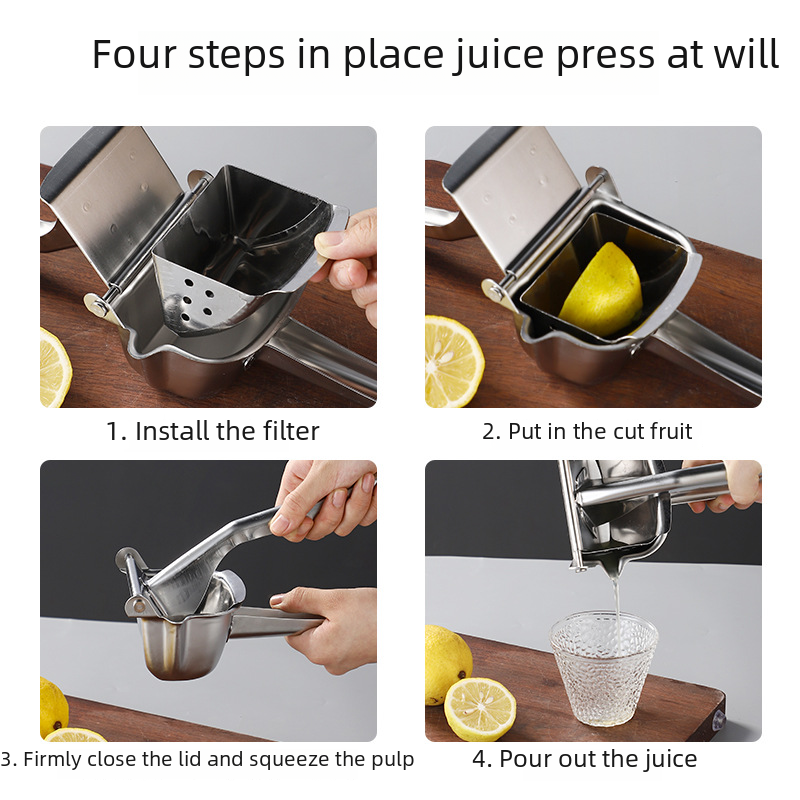 Four steps in place juice press at will

1. Install the filter

2. Put in the cut fruit

3. Firmly close the lid and squeeze the pulp

4. Pour out the juice