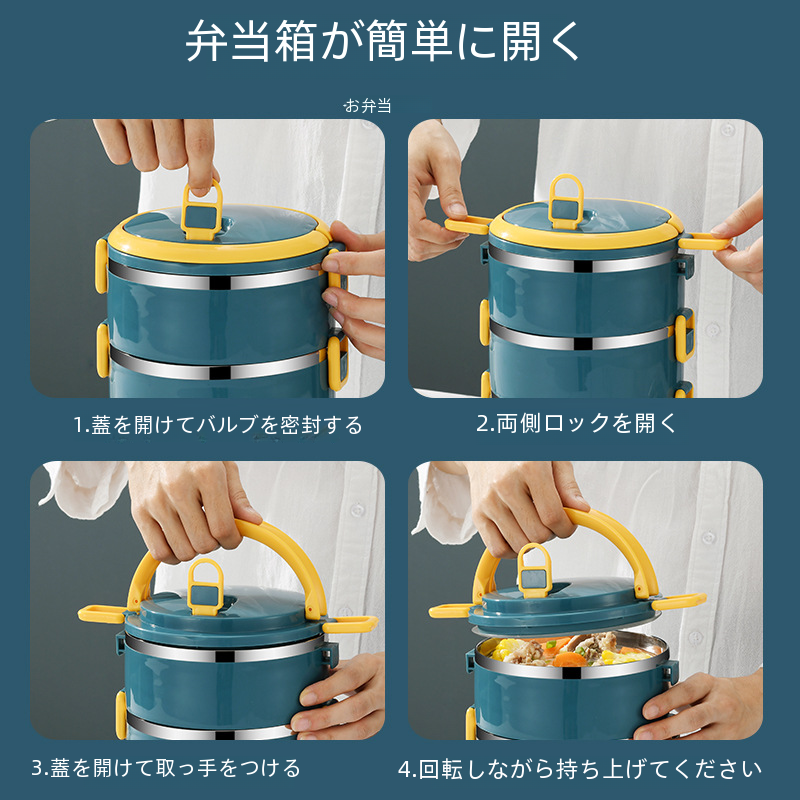 弁当箱が簡単に開く

お弁当

1.蓋を開けてバルブを密封する

2.両側ロックを開く

3.蓋を開けて取っ手をつける

4.回転しながら持ち上げてください