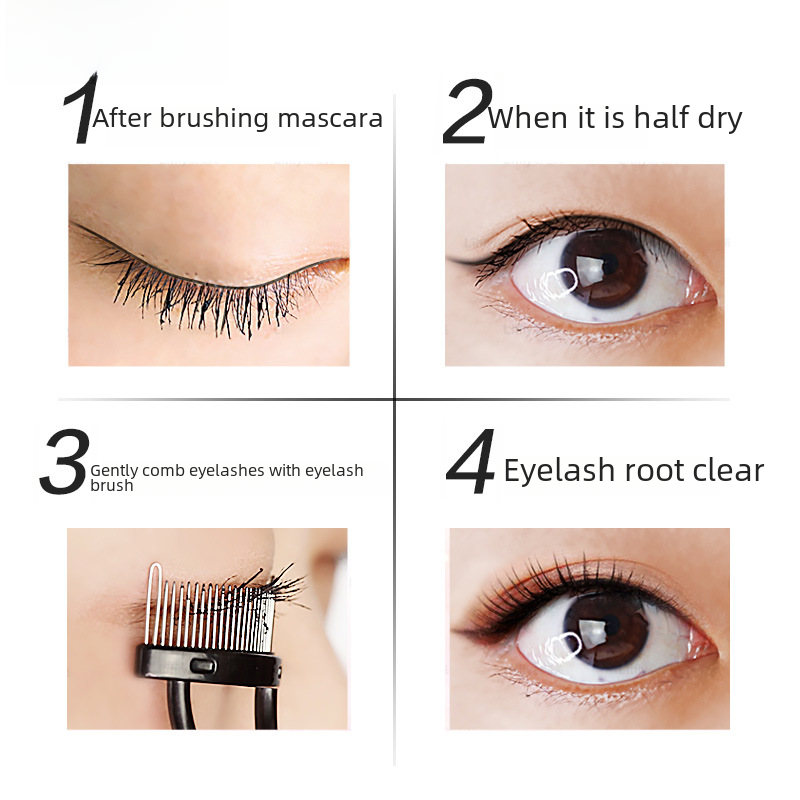 1 After brushing mascara

2 When it is half dry

3 Gently comb eyelashes with eyelash brush

4 Eyelash root clear