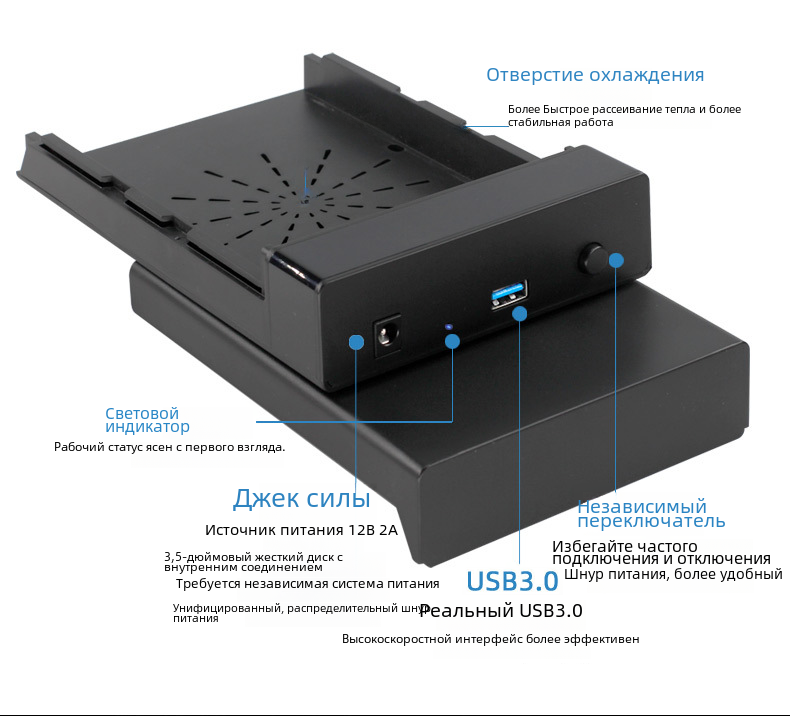 Отверстие охлаждения

Более Быстрое рассеивание тепла и более стабильная работа

Световой индикатор

Рабочий статус ясен с первого взгляда.

Джек силы

Источник питания 12В 2А

3,5-дюймовый жесткий диск с внутренним соединением

Требуется независимая система питания

Унифицированный, распределительный шнур питания

Независимый переключатель

Избегайте частого подключения и отключения Шнур питания, более удобный

USB3.0

Реальный USB3.0

Высокоскоростной интерфейс более эффективен