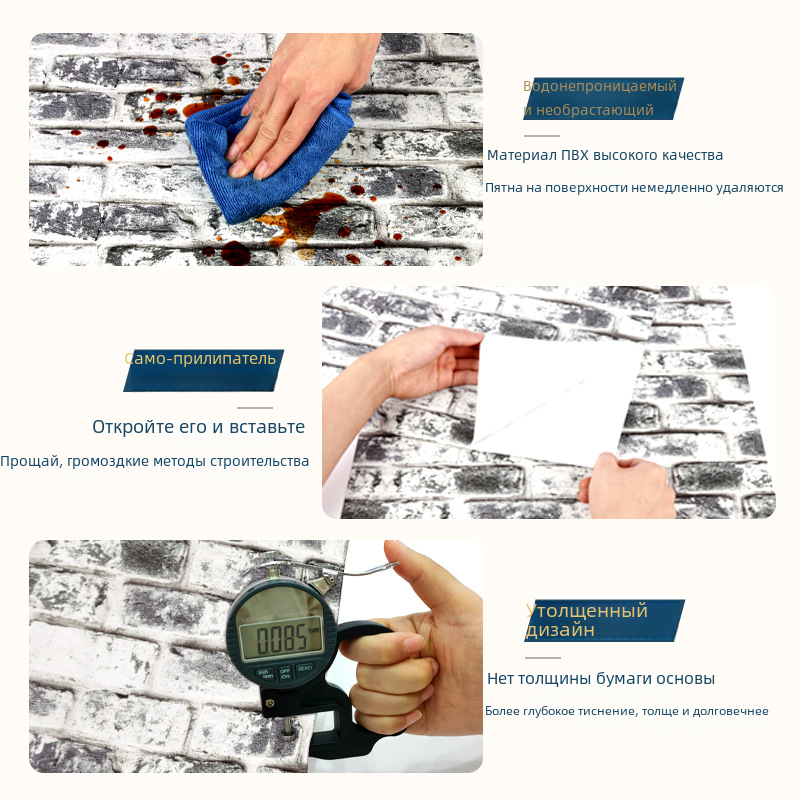 Водонепроницаемый и необрастающий

Материал ПВХ высокого качества

Пятна на поверхности немедленно удаляются

Само-прилипатель

Откройте его и вставьте

Прощай, громоздкие методы строительства

0.085

inch mm OFF ON ZERO

Утолщенный дизайн

Нет толщины бумаги основы

Более глубокое тиснение, толще и долговечнее