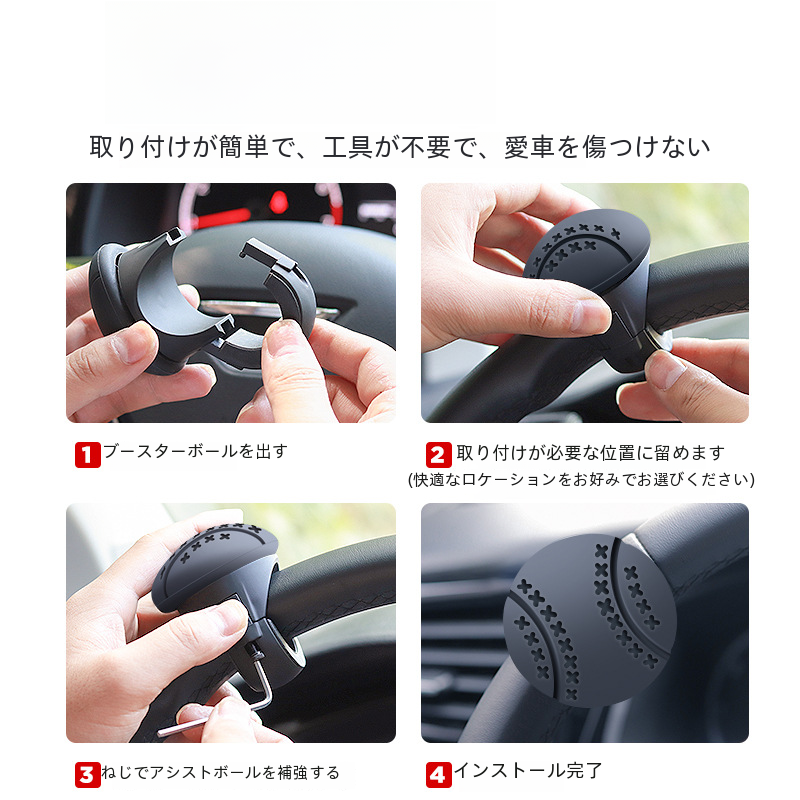 取り付けが簡単で、工具が不要で、愛車を傷つけない

1 ブースターボールを出す

2 取り付けが必要な位置に留めます
(快適なロケーションをお好みでお選びください)

3 ねじでアシストボールを補強する

4 インストール完了