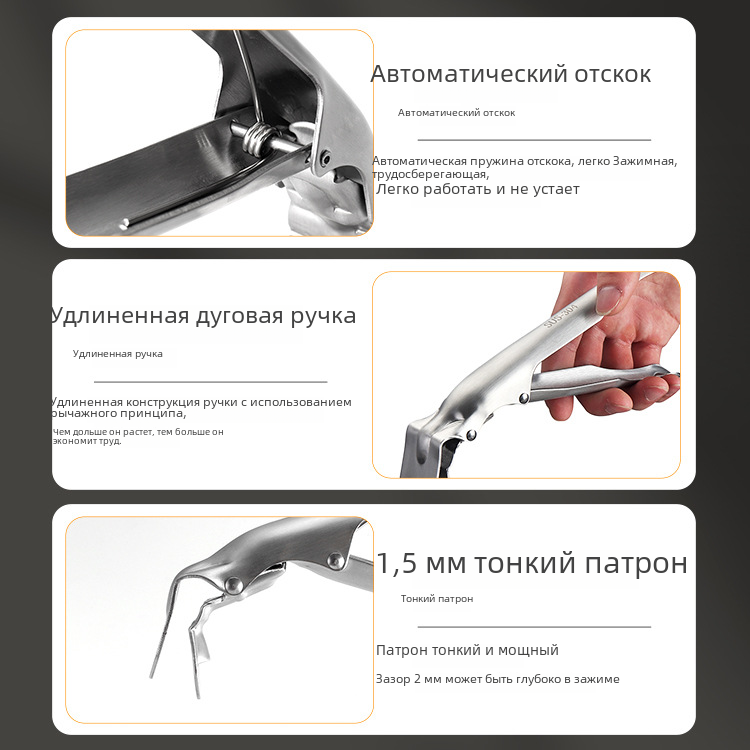 Автоматический отскок

Автоматический отскок

Автоматическая пружина отскока, легко Зажимная, трудосберегающая,
Легко работать и не устает

Удлиненная дуговая ручка

Удлиненная ручка

Удлиненная конструкция ручки с использованием рычажного принципа,

Чем дольше он растет, тем больше он экономит труд.

SUS-304

1,5 мм тонкий патрон

Тонкий патрон

Патрон тонкий и мощный

Зазор 2 мм может быть глубоко в зажиме