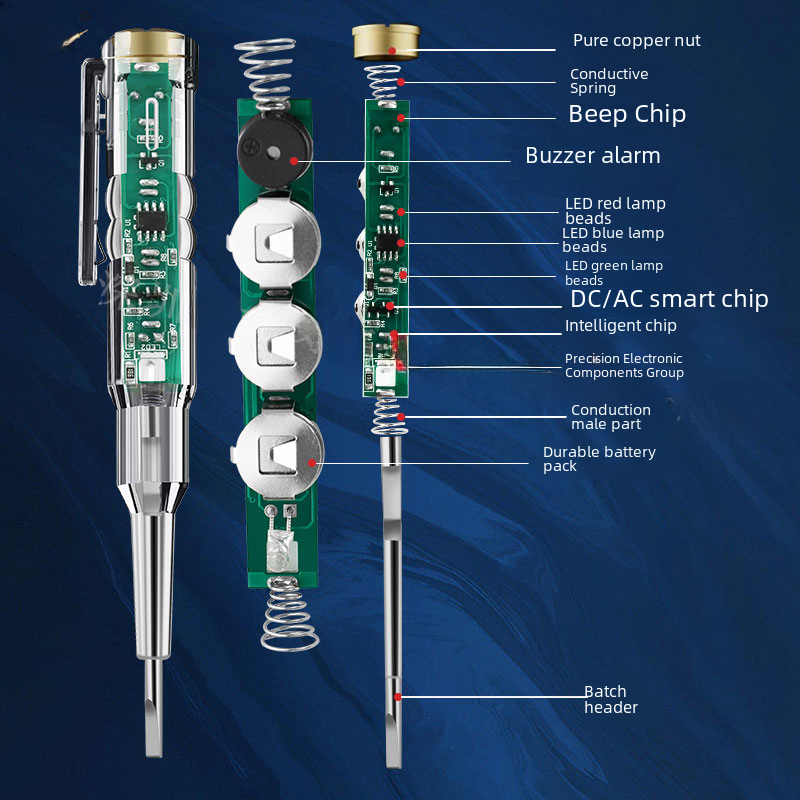 Pure copper nut

Conductive Spring

Beep Chip

Buzzer alarm

LED red lamp beads

LED blue lamp beads

LED green lamp beads

DC/AC smart chip

Intelligent chip

Precision Electronic Components Group

Conduction male part

Durable battery pack

Batch header