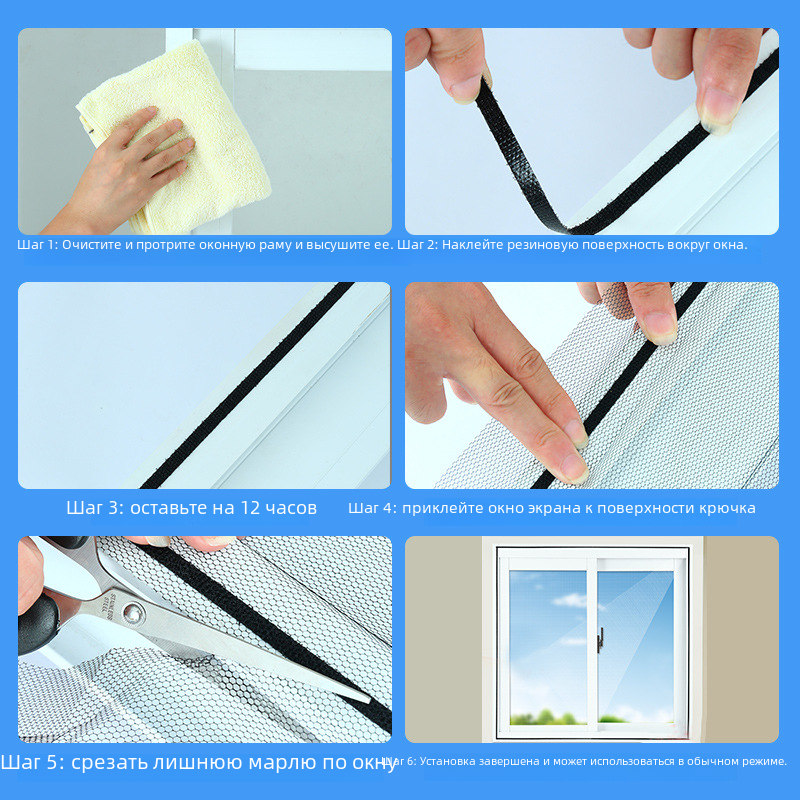 Шаг 1: Очистите и протрите оконную раму и высушите ее. Шаг 2: Наклейте резиновую поверхность вокруг окна.

Шаг 3: оставьте на 12 часов

Шаг 4: приклейте окно экрана к поверхности крючка

STAINLESS STEEL

Шаг 5: срезать лишнюю марлю по окну

Шаг 6: Установка завершена и может использоваться в обычном режиме.