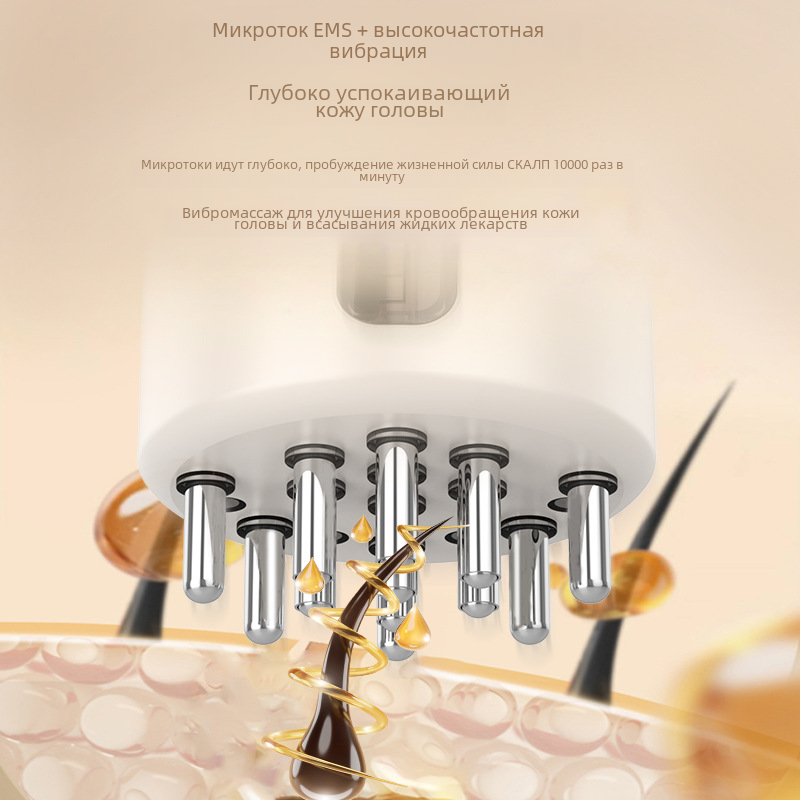 Микроток EMS + высокочастотная вибрация

Глубоко успокаивающий кожу головы

Микротоки идут глубоко, пробуждение жизненной силы СКАЛП 10000 раз в минуту

Вибромассаж для улучшения кровообращения кожи головы и всасывания жидких лекарств