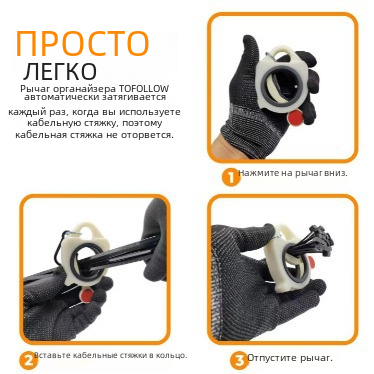 ПРОСТО
ЛЕГКО

Рычаг органайзера TOFOLLOW автоматически затягивается каждый раз, когда вы используете кабельную стяжку, поэтому кабельная стяжка не оторвется.

1 Нажмите на рычаг вниз.

2 Вставьте кабельные стяжки в кольцо.

3 Отпустите рычаг.