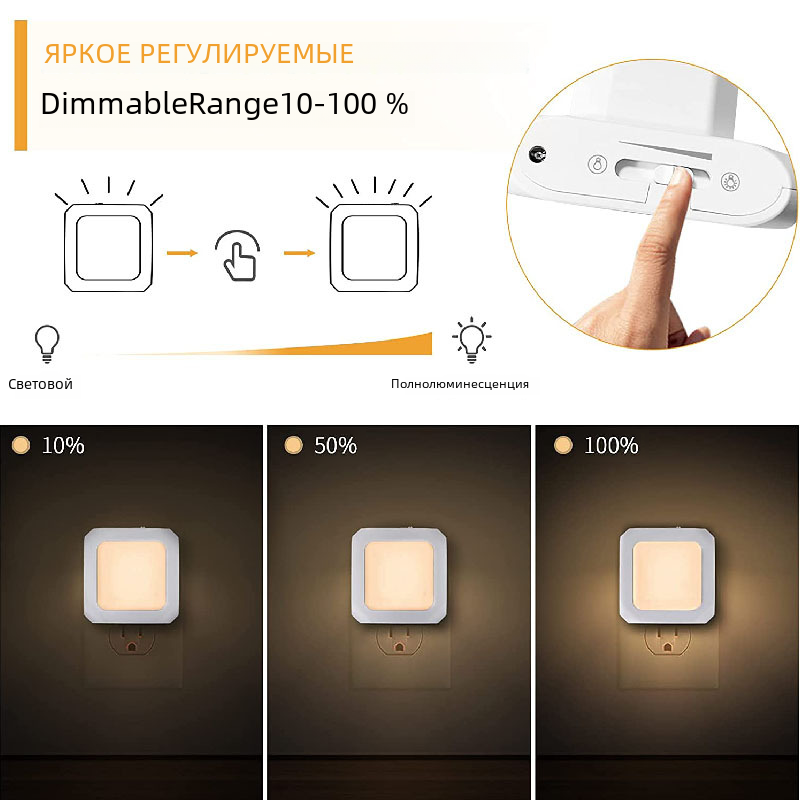 ЯРКОЕ РЕГУЛИРУЕМЫЕ

DimmableRange10-100 %

Световой

Полнолюминесценция

10%

50%

100%