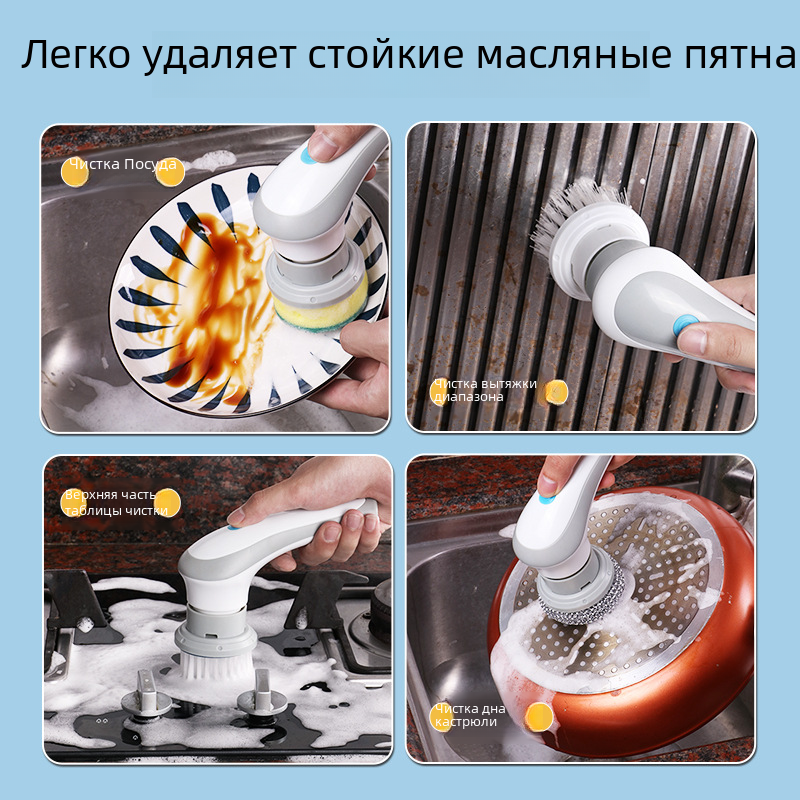 Легко удаляет стойкие масляные пятна

Чистка Посуда

Чистка вытяжки диапазона

Верхняя часть таблицы чистки

Чистка дна кастрюли