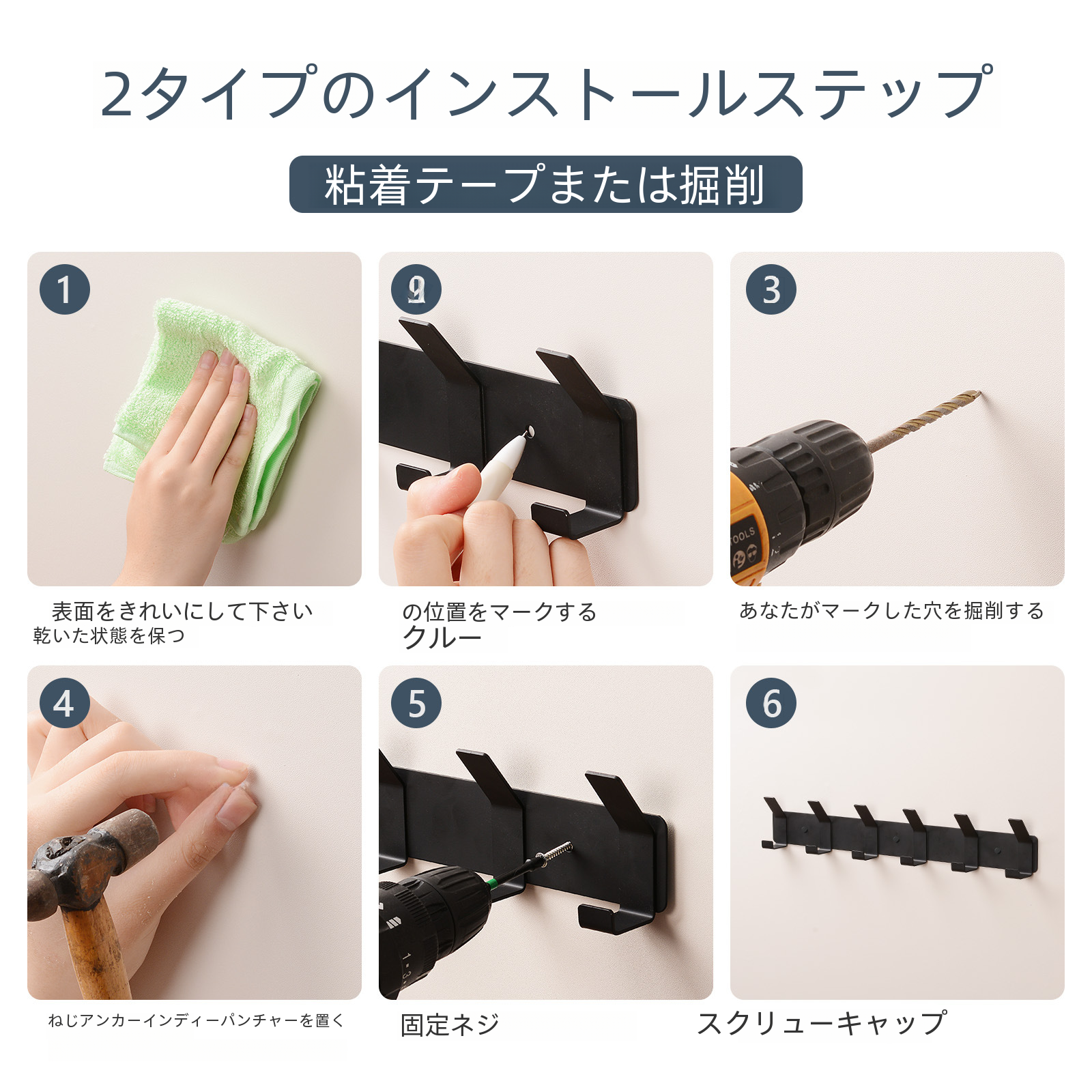 2タイプのインストールステップ

粘着テープまたは掘削

1

表面をきれいにして下さい
乾いた状態を保つ

2

の位置をマークする
クルー

3

TOOLS

あなたがマークした穴を掘削する

4

ねじアンカーインディーパンチャーを置く

5

固定ネジ

6

スクリューキャップ