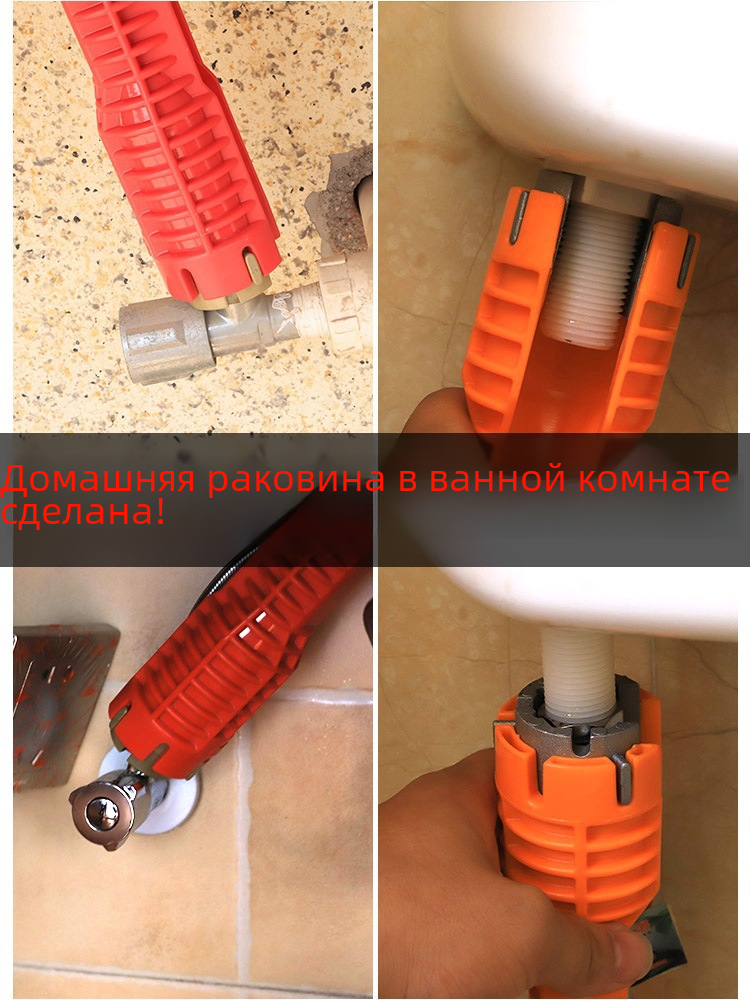 Домашняя раковина в ванной комнате сделана!