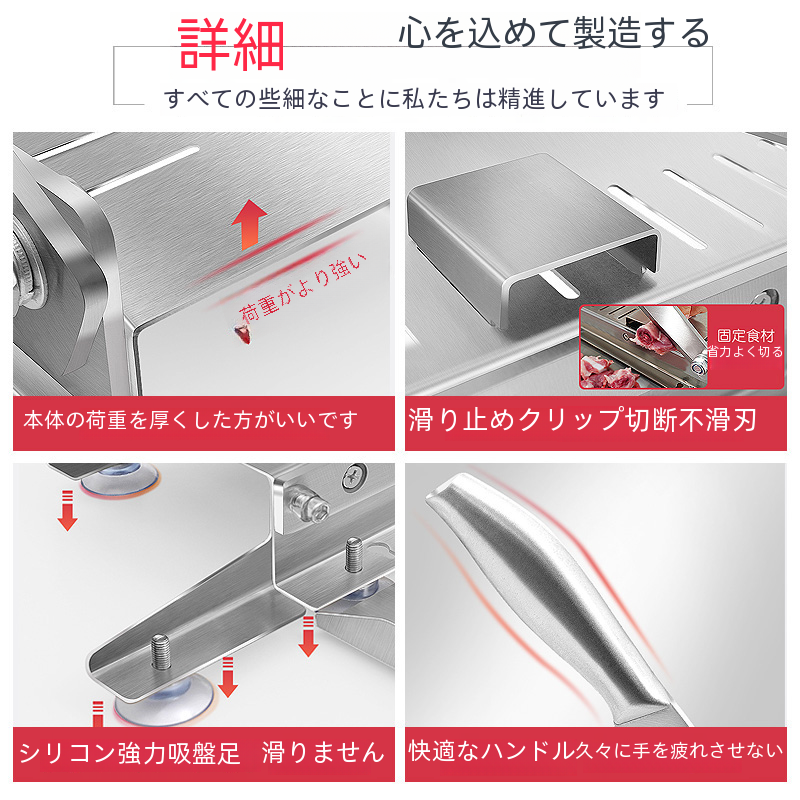 詳細 心を込めて製造する

すべての些細なことに私たちは精進しています

荷重がより強い

本体の荷重を厚くした方がいいです

固定食材
省力よく切る

滑り止めクリップ切断不滑刃

シリコン強力吸盤足 滑りません

快適なハンドル久々に手を疲れさせない