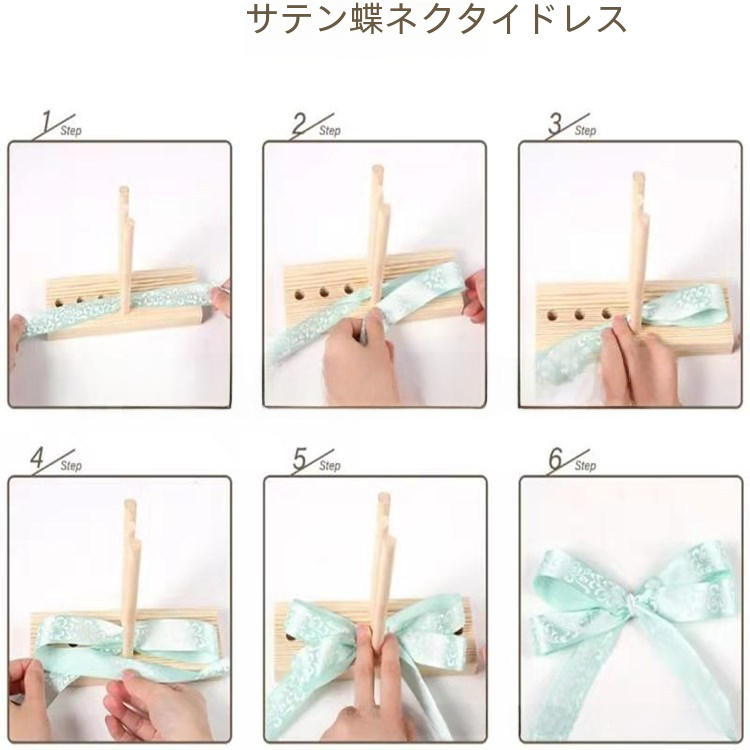 サテン蝶ネクタイドレス

1 Step

2 Step

3 Step

4 Step

5 Step

6 Step