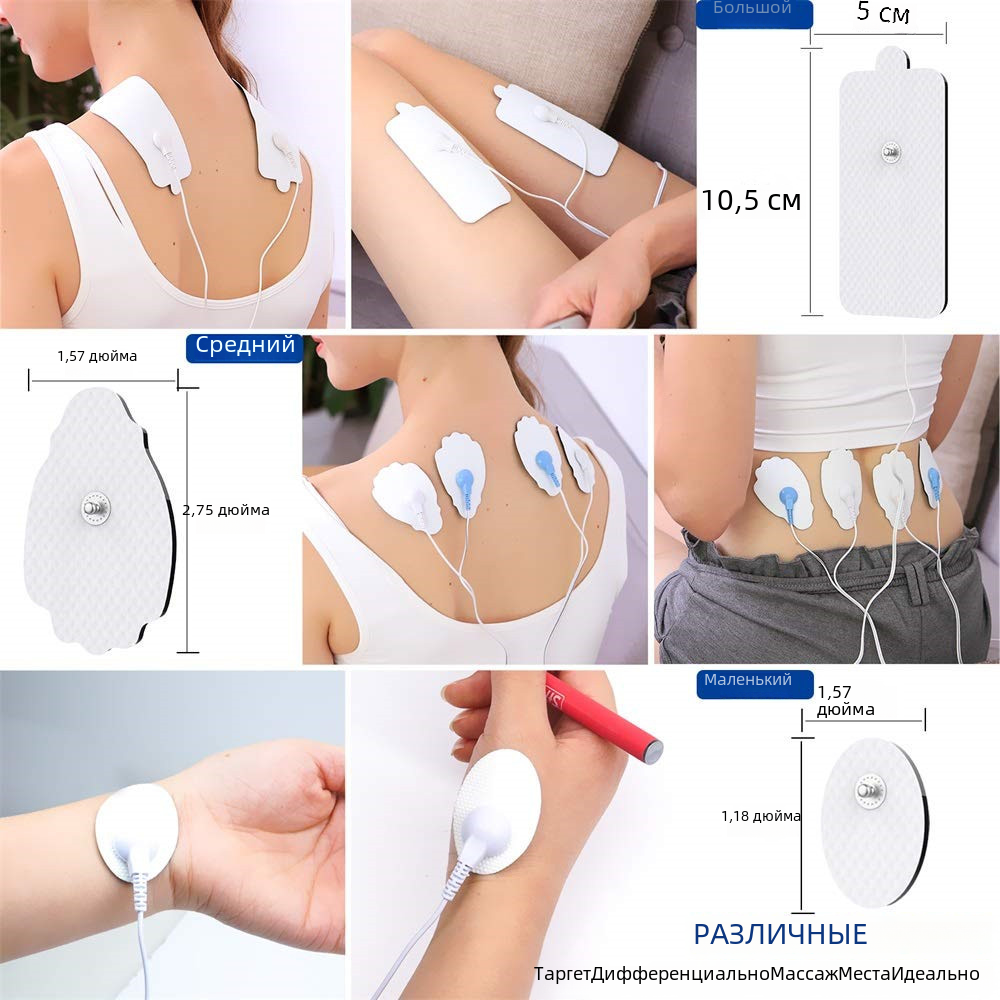 Большой
5 см
10,5 см

1,57 дюйма
Средний
2,75 дюйма

Маленький
1,57 дюйма
1,18 дюйма

РАЗЛИЧНЫЕ
ТаргетДифференциальноМассажМестаИдеально