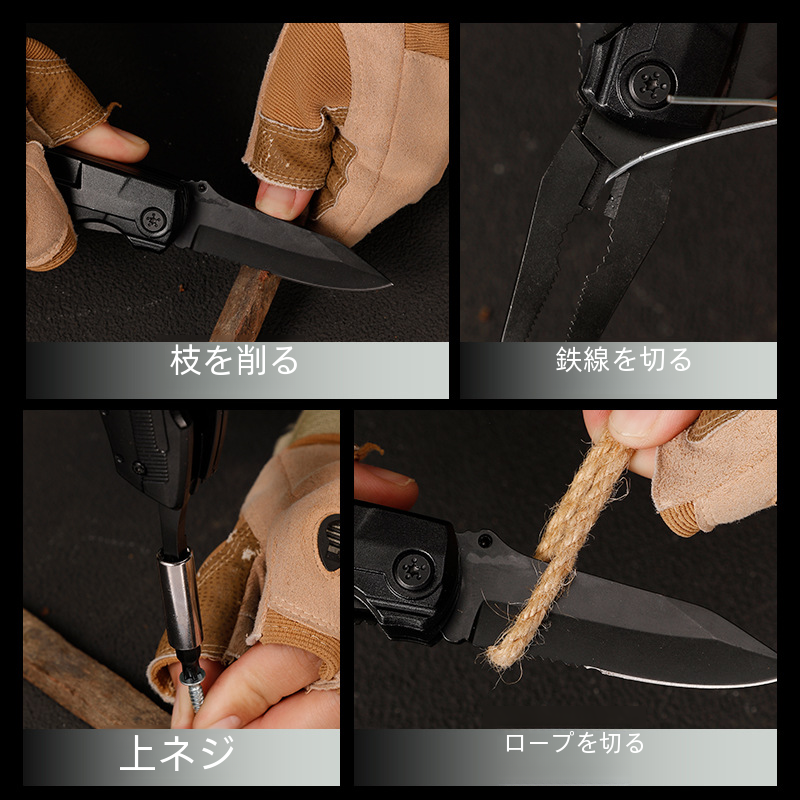 枝を削る

鉄線を切る

上ネジ

ロープを切る