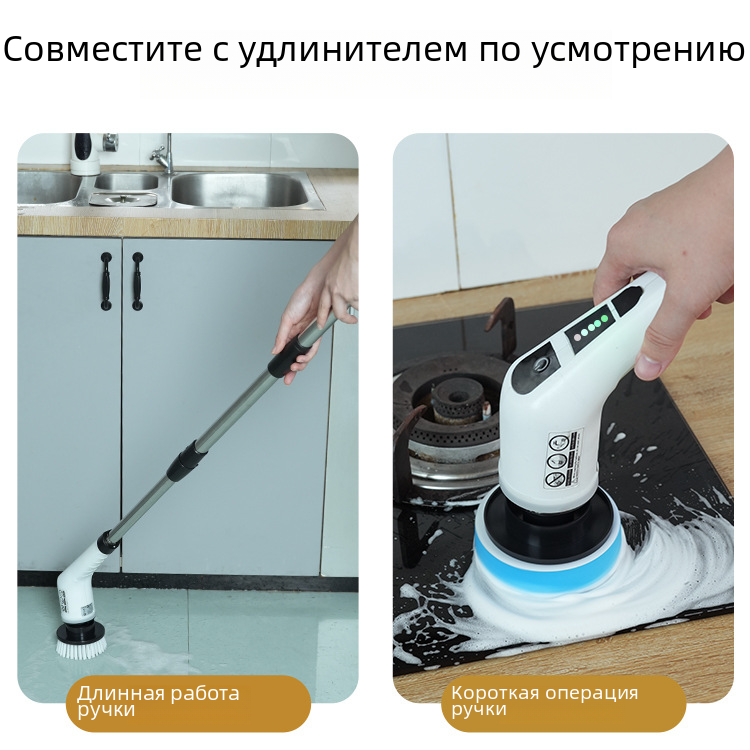 Совместите с удлинителем по усмотрению

Длинная работа ручки

Короткая операция ручки