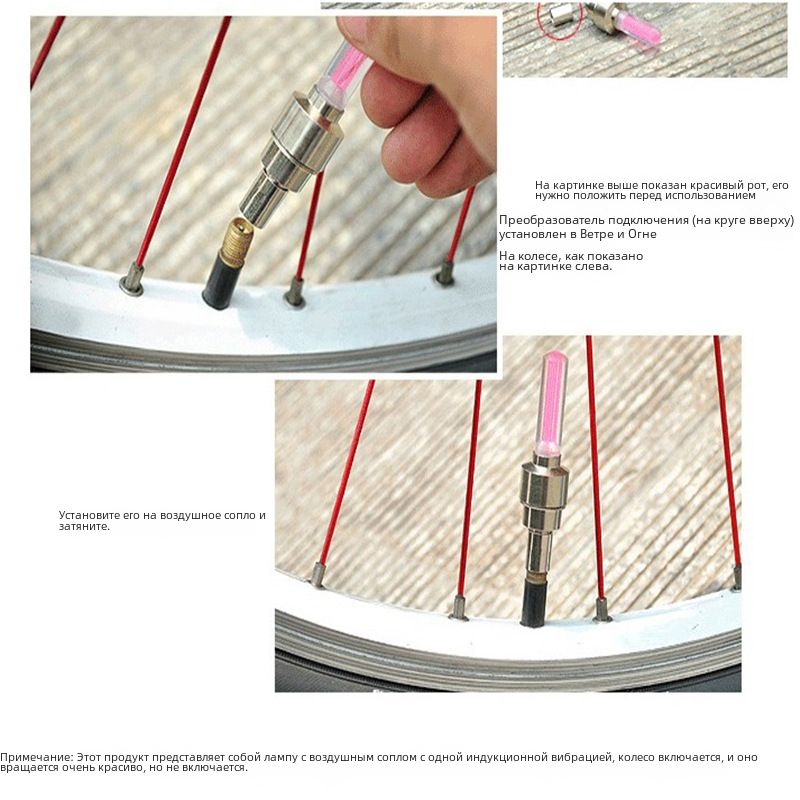 На картинке выше показан красивый рот, его нужно положить перед использованием

Преобразователь подключения (на круге вверху) установлен в Ветре и Огне

На колесе, как показано на картинке слева.

Установите его на воздушное сопло и затяните.

Примечание: Этот продукт представляет собой лампу с воздушным соплом с одной индукционной вибрацией, колесо включается, и оно вращается очень красиво, но не включается.