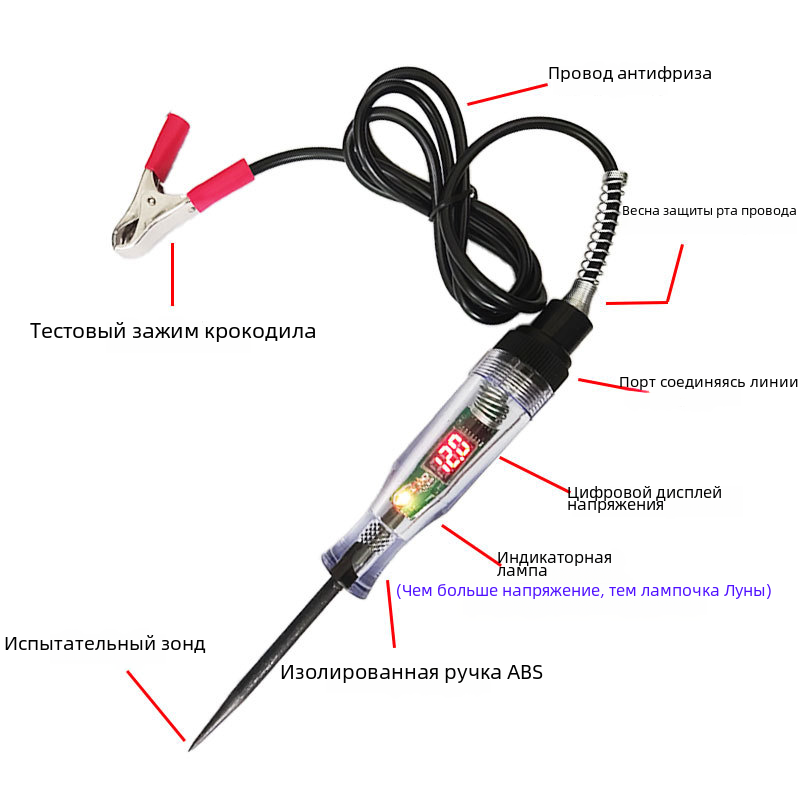 Провод антифриза

Весна защиты рта провода

Тестовый зажим крокодила

Порт соединяясь линии

12.0

Цифровой дисплей напряжения

Индикаторная лампа

(Чем больше напряжение, тем лампочка Луны)

Испытательный зонд

Изолированная ручка ABS